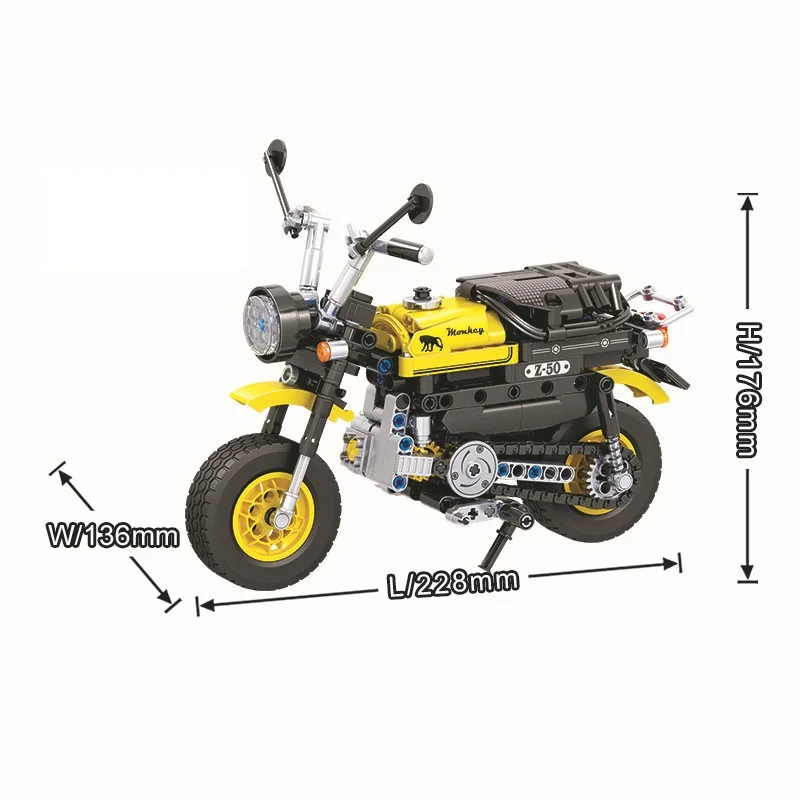 Monkey
Z-50
H/176mm
W/136mm
L/228mm