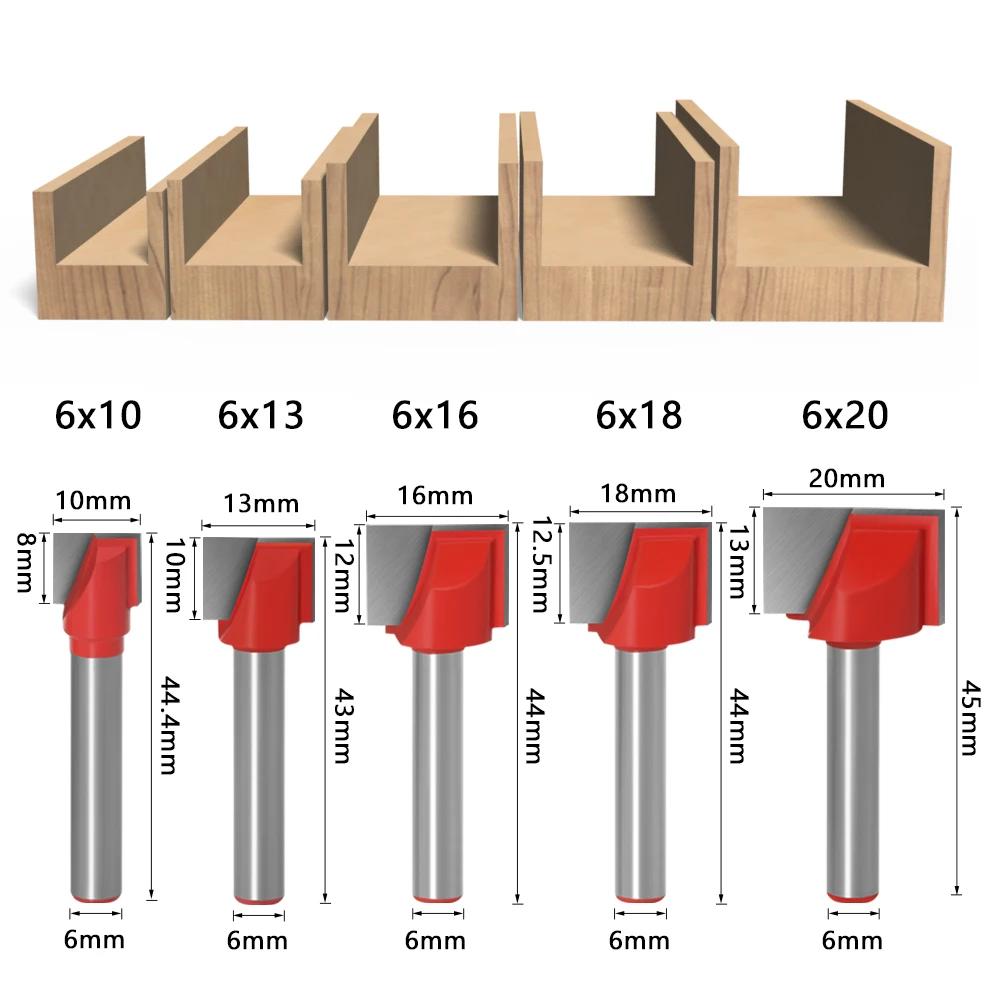 6x10 6x13 6x16 6x18 6x20

10mm
8mm
44.4mm
6mm

13mm
10mm
43mm
6mm

16mm
12mm
44mm
6mm

18mm
12.5mm
44mm
6mm

20mm
13mm
45mm
6mm