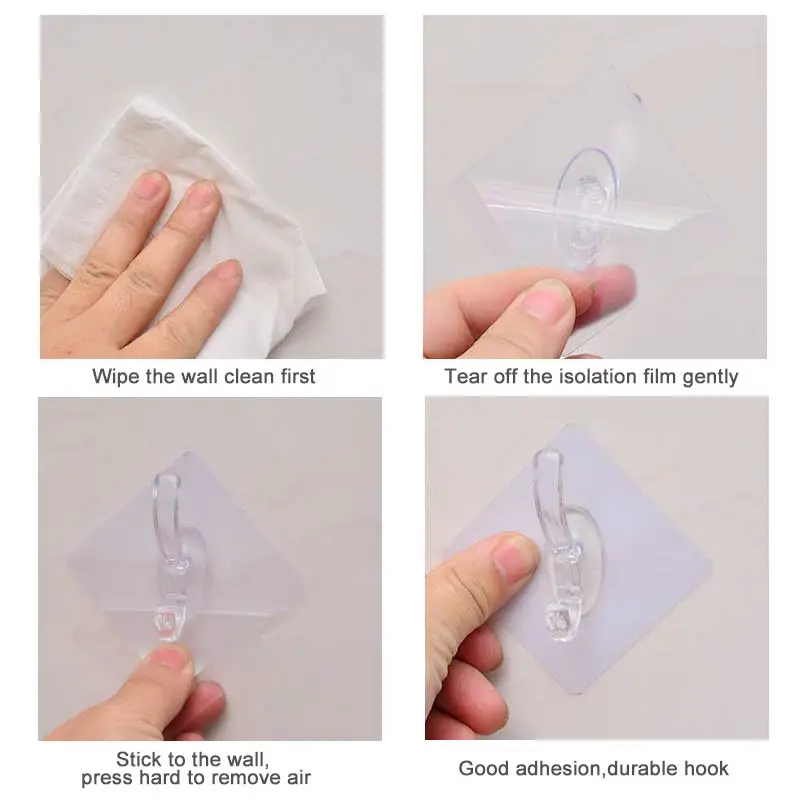 Wipe the wall clean first

Tear off the isolation film gently

Stick to the wall,
press hard to remove air

Good adhesion,durable hook