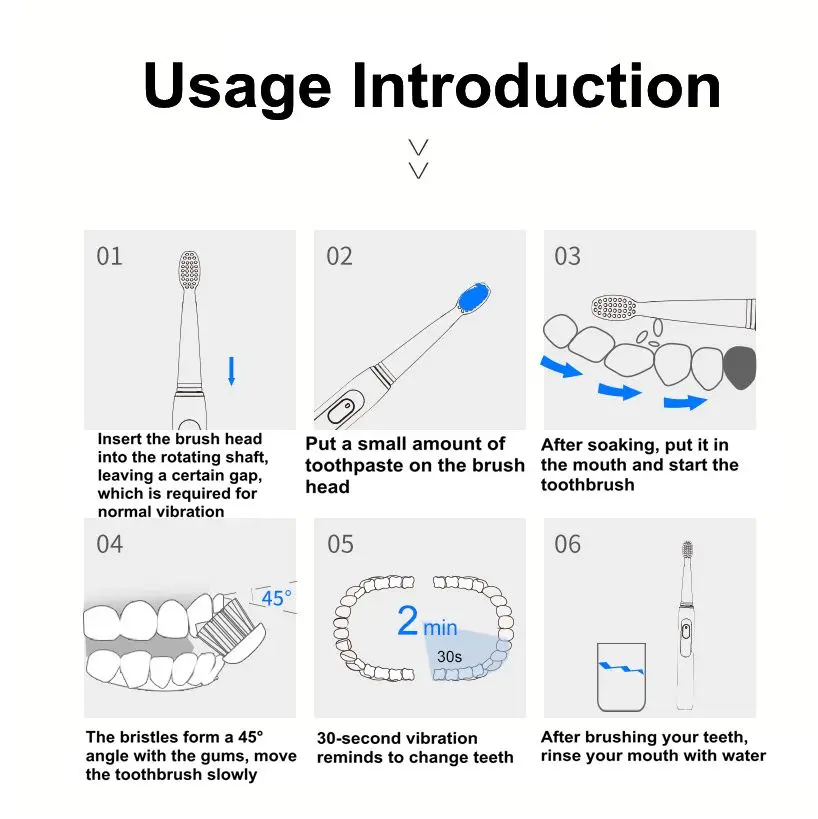 Usage Introduction

01

Insert the brush head into the rotating shaft, leaving a certain gap, which is required for normal vibration

02

Put a small amount of toothpaste on the brush head

03

After soaking, put it in the mouth and start the toothbrush

04

45°

The bristles form a 45° angle with the gums, move the toothbrush slowly

05

2 min

30s

30-second vibration reminds to change teeth

06

After brushing your teeth, rinse your mouth with water