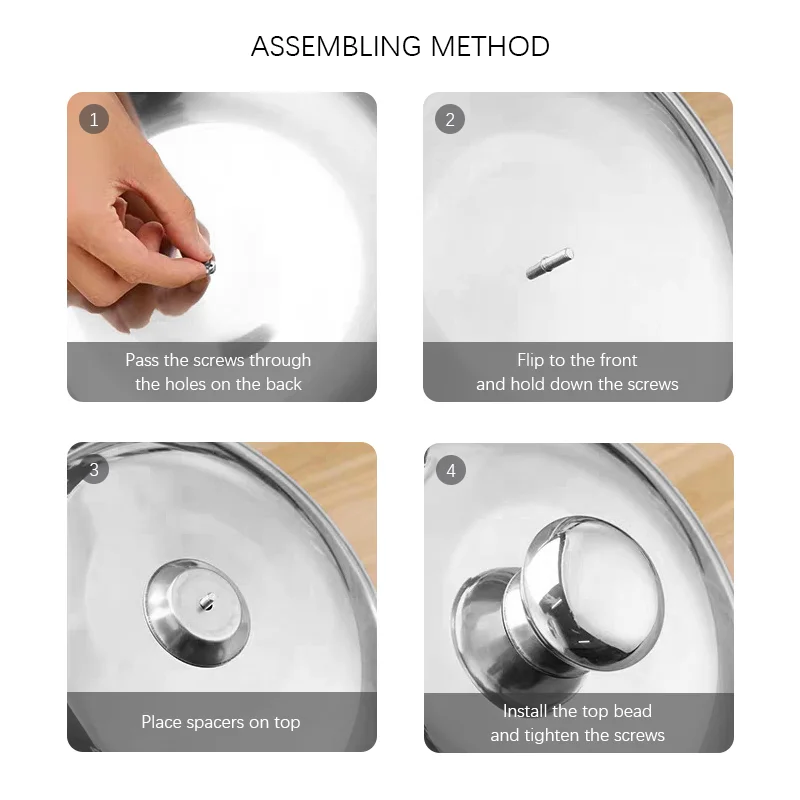 ASSEMBLING METHOD

1

Pass the screws through the holes on the back

2

Flip to the front and hold down the screws

3

Place spacers on top

4

Install the top bead and tighten the screws