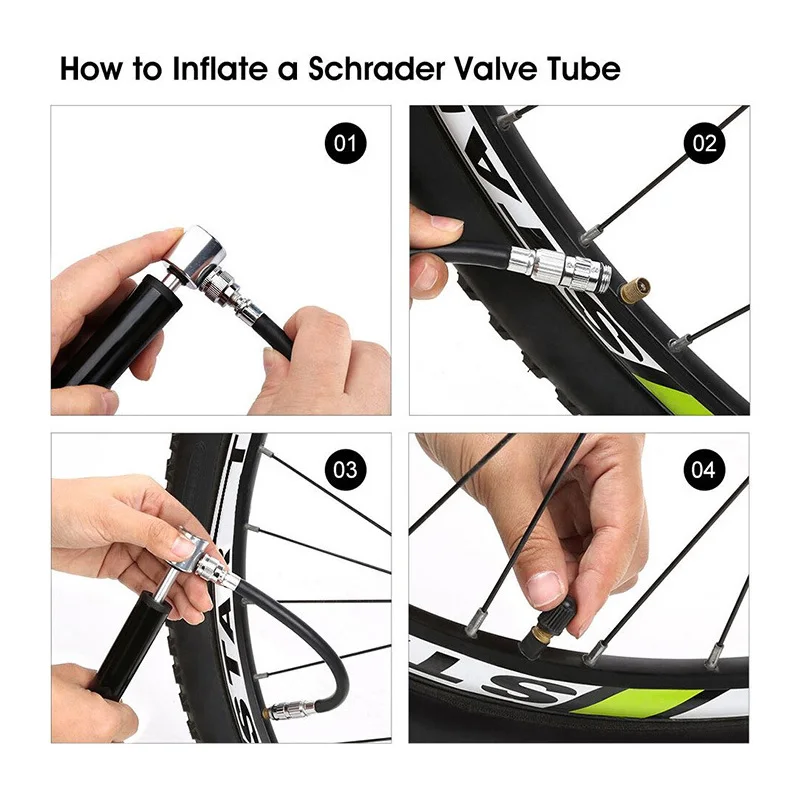 How to Inflate a Schrader Valve Tube

01

02

03

04