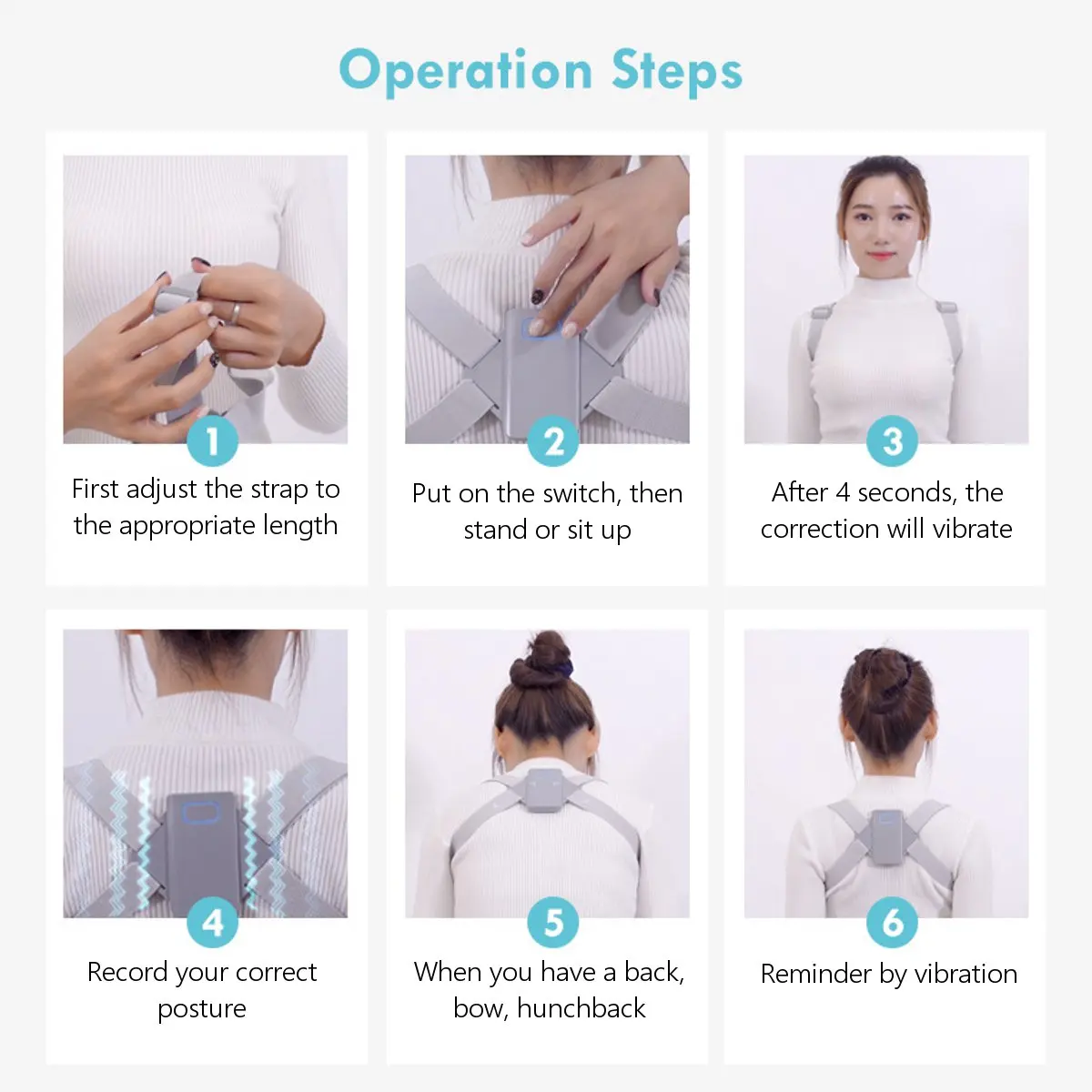 Operation Steps

1
First adjust the strap to the appropriate length

2
Put on the switch, then stand or sit up

3
After 4 seconds, the correction will vibrate

4
Record your correct posture

5
When you have a back, bow, hunchback

6
Reminder by vibration