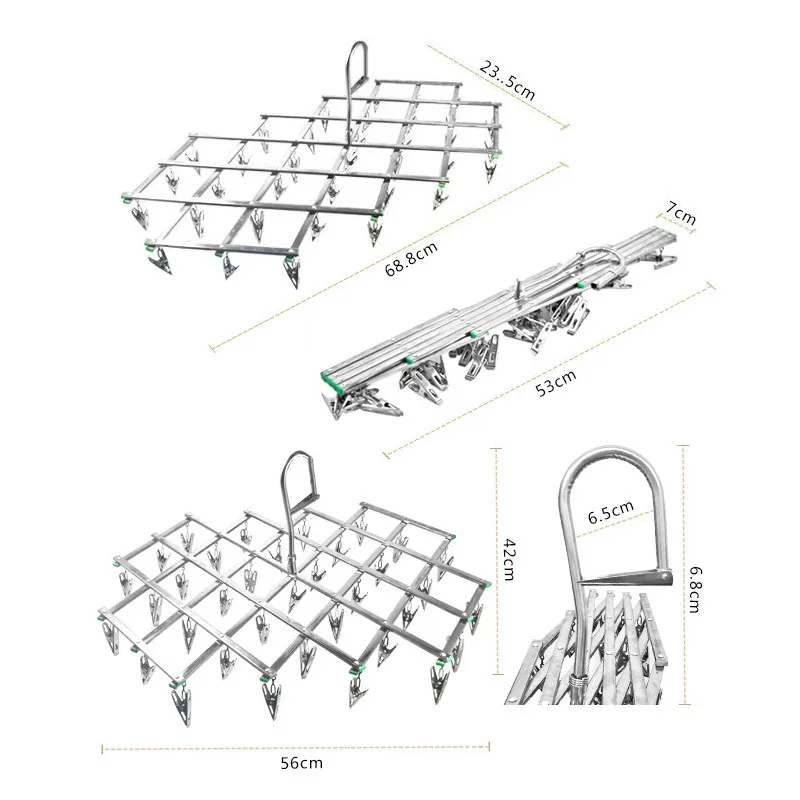 23..5cm

68.8cm

7cm

53cm

42cm

6.5cm

6.8cm

56cm