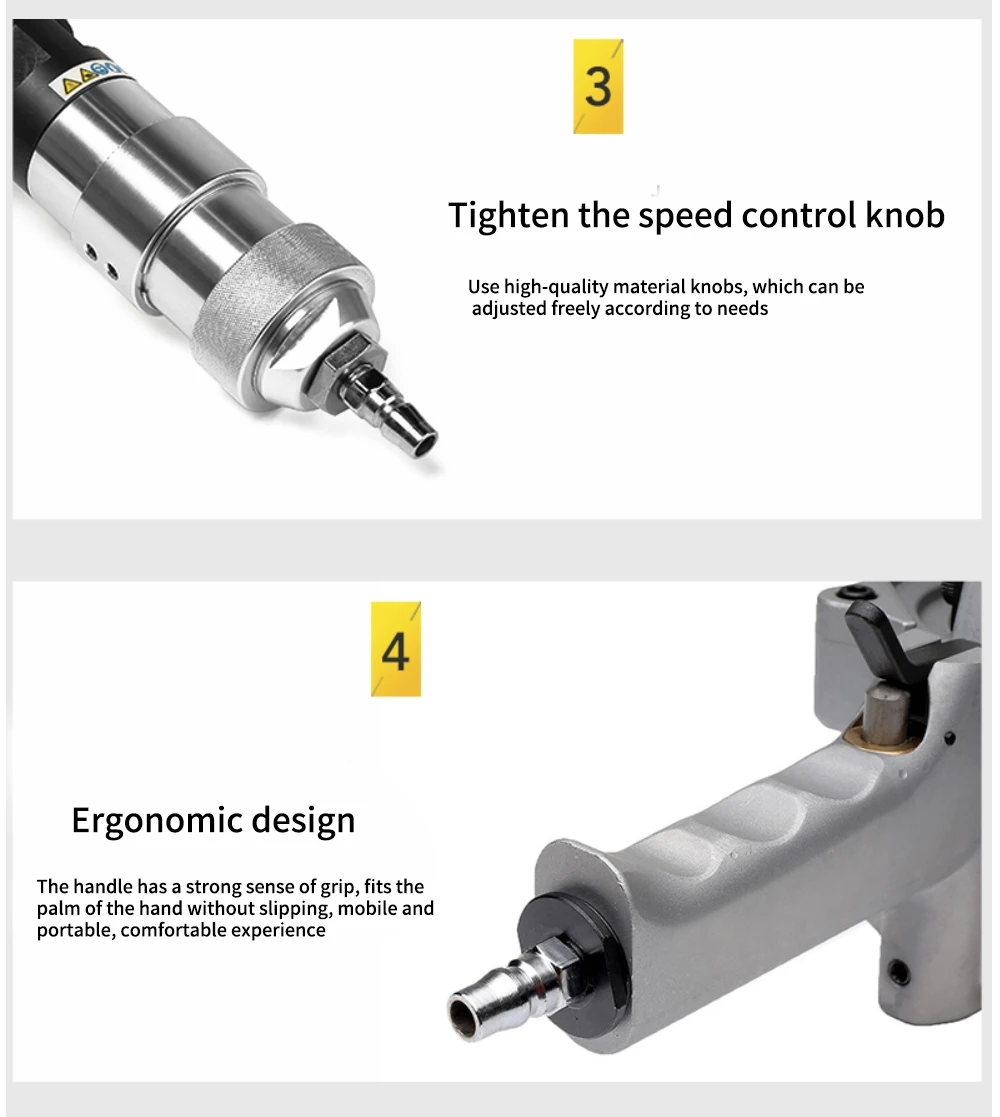 3

Tighten the speed control knob

Use high-quality material knobs, which can be adjusted freely according to needs

4

Ergonomic design

The handle has a strong sense of grip, fits the palm of the hand without slipping, mobile and portable, comfortable experience