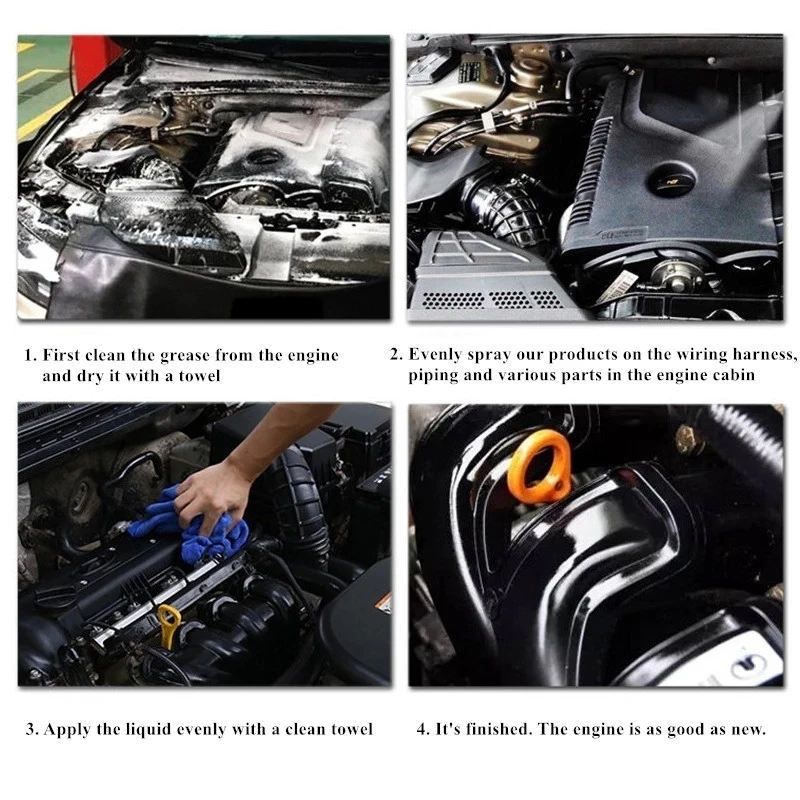 1. First clean the grease from the engine and dry it with a towel

2. Evenly spray our products on the wiring harness, piping and various parts in the engine cabin

3. Apply the liquid evenly with a clean towel

4. It's finished. The engine is as good as new.