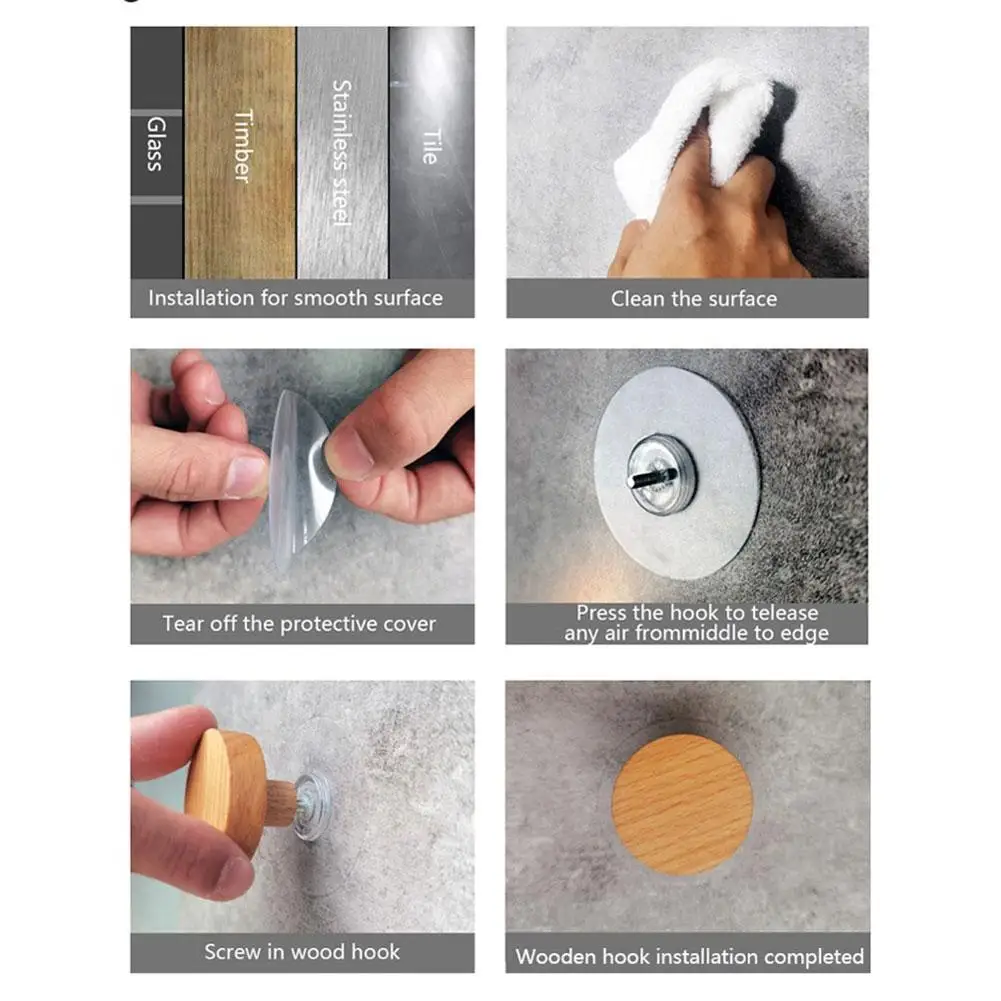 Glass

Timber

Stainless steel

Tile

Installation for smooth surface

Clean the surface

Tear off the protective cover

Press the hook to telease any air frommiddle to edge

Screw in wood hook

Wooden hook installation completed