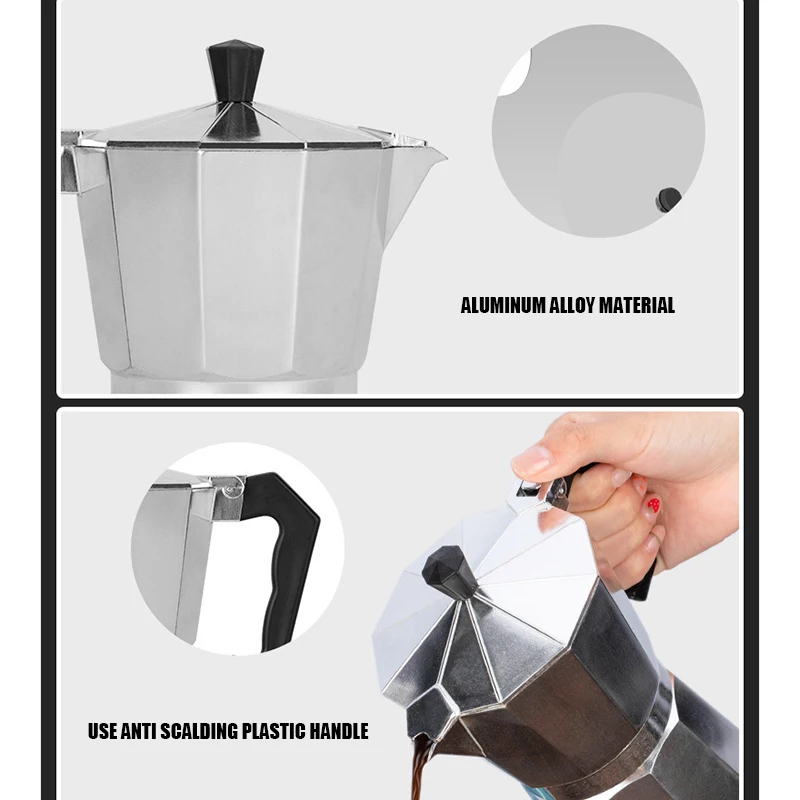 ALUMINUM ALLOY MATERIAL

USE ANTI SCALDING PLASTIC HANDLE