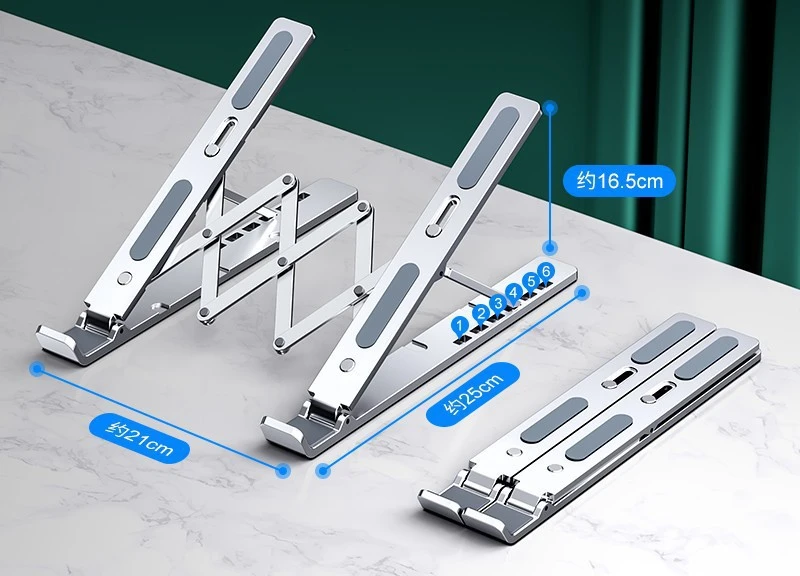 约16.5cm

1 2 3 4 5 6

约25cm

约21cm