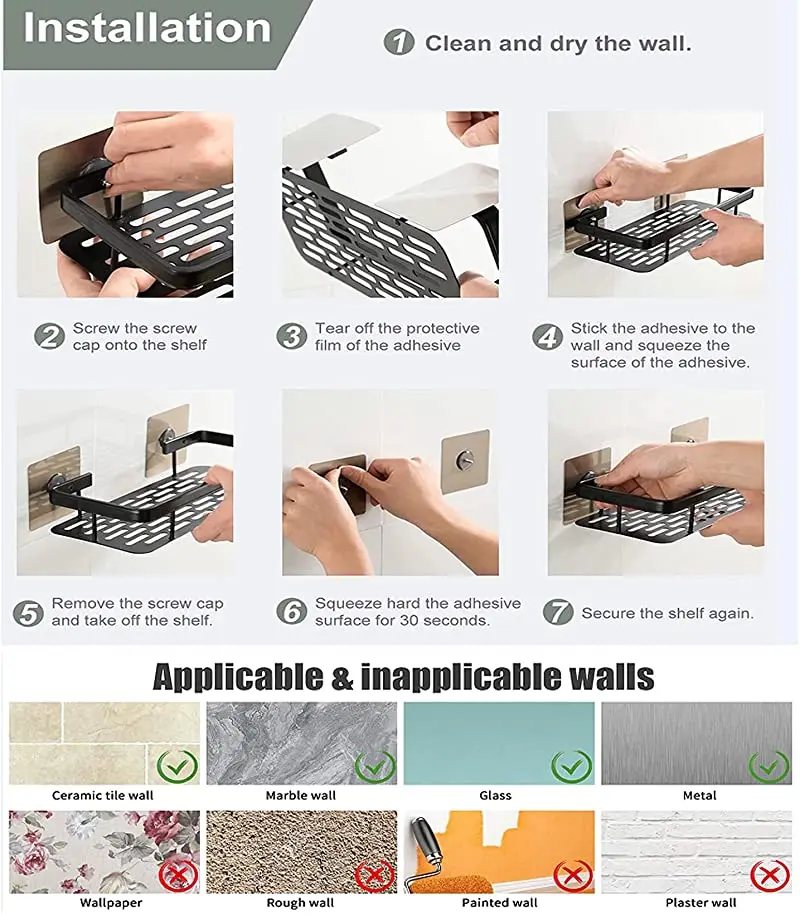 Installation

1 Clean and dry the wall.

2 Screw the screw cap onto the shelf

3 Tear off the protective film of the adhesive

4 Stick the adhesive to the wall and squeeze the surface of the adhesive.

5 Remove the screw cap and take off the shelf.

6 Squeeze hard the adhesive surface for 30 seconds.

7 Secure the shelf again.

Applicable & inapplicable walls

Ceramic tile wall

Marble wall

Glass

Metal

Wallpaper

Rough wall

Painted wall

Plaster wall