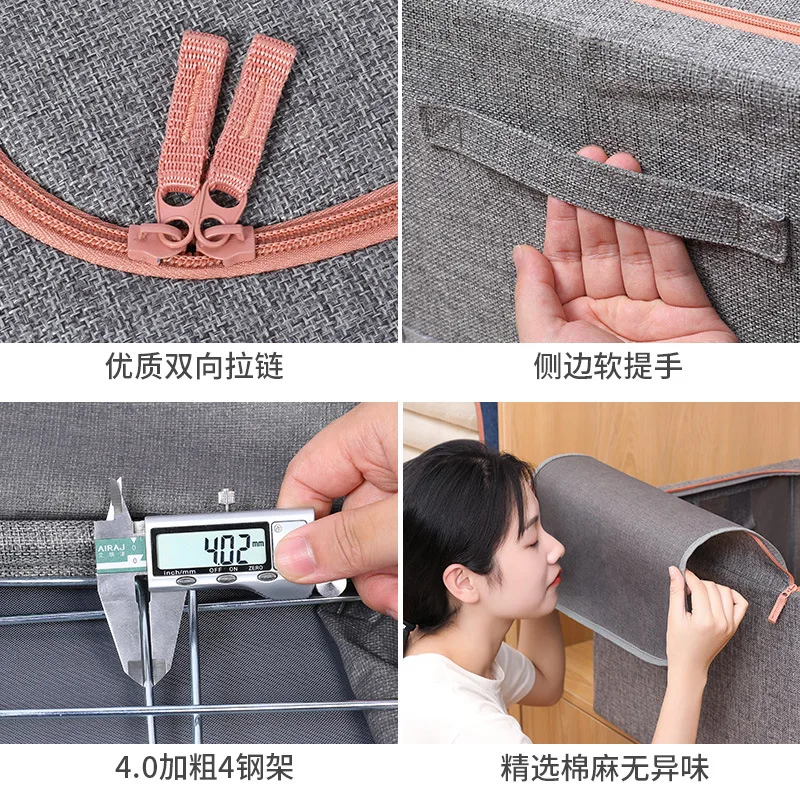 优质双向拉链

侧边软提手

AIRAJ
4.02 mm
inch/mm OFF ON ZERO

4.0加粗4钢架

精选棉麻无异味