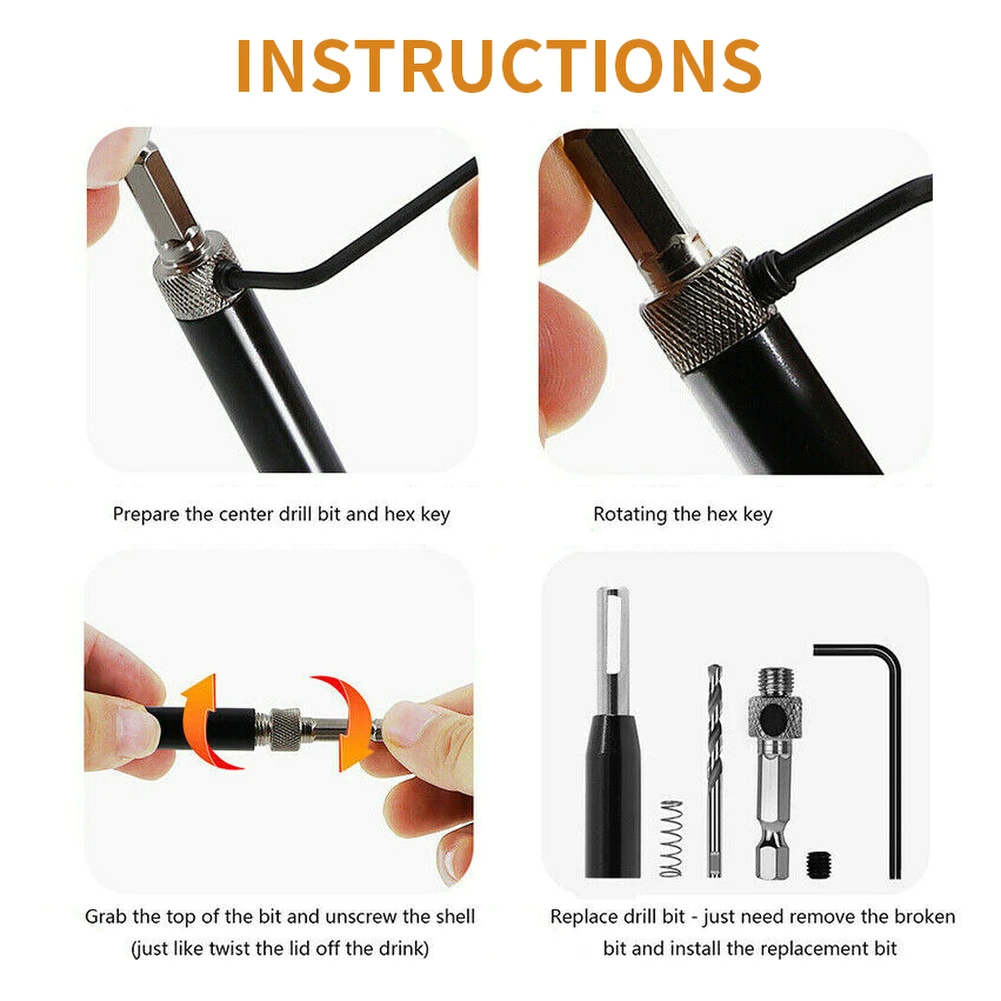 INSTRUCTIONS

Prepare the center drill bit and hex key

Rotating the hex key

Grab the top of the bit and unscrew the shell (just like twist the lid off the drink)

Replace drill bit - just need remove the broken bit and install the replacement bit