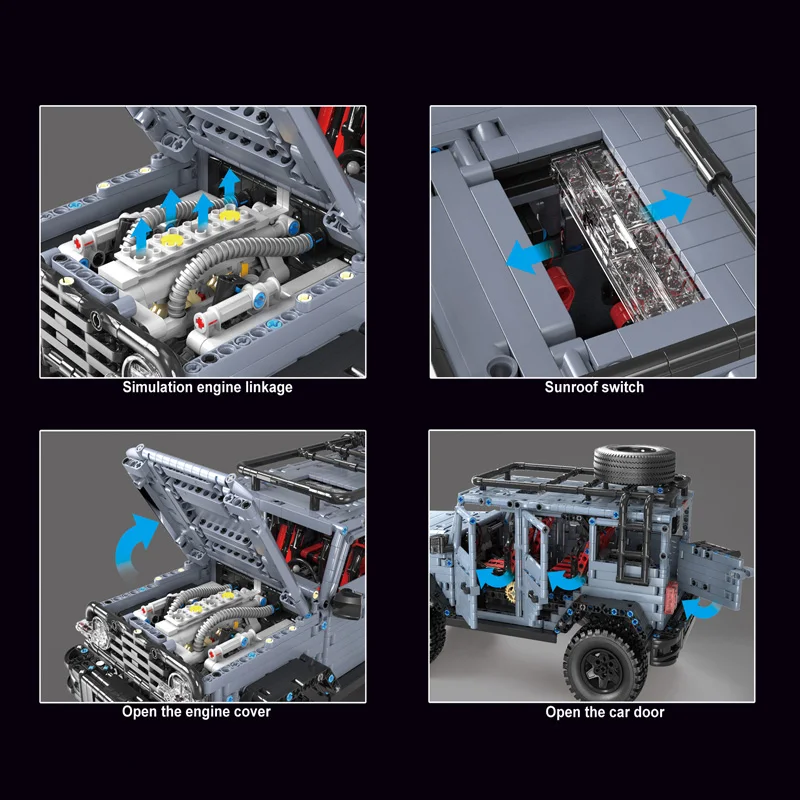 Simulation engine linkage

Sunroof switch

Open the engine cover

Open the car door