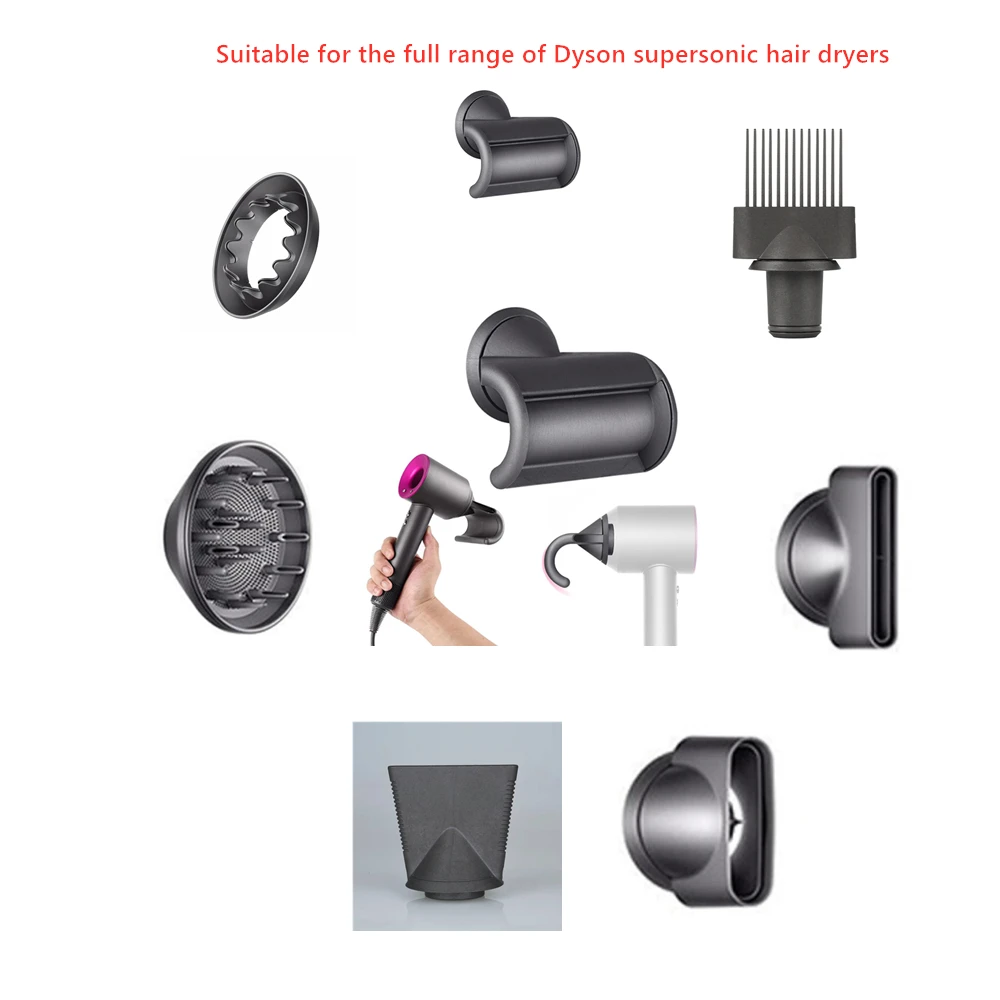 Suitable for the full range of Dyson supersonic hair dryers