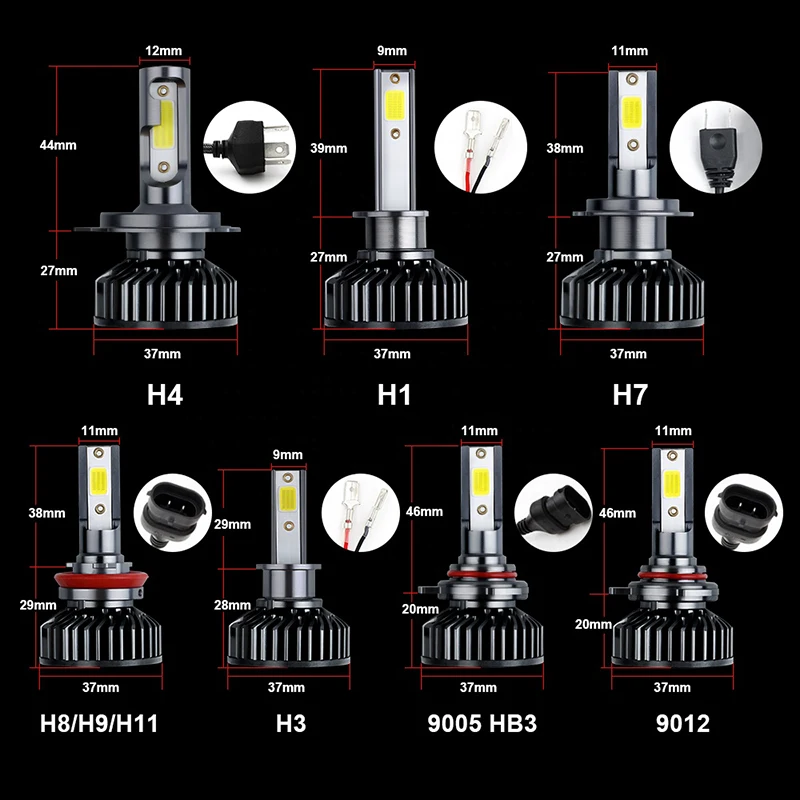 12mm
44mm
27mm
37mm
H4

9mm
39mm
27mm
37mm
H1

11mm
38mm
27mm
37mm
H7

11mm
38mm
29mm
37mm
H8/H9/H11

9mm
29mm
28mm
37mm
H3

11mm
46mm
20mm
37mm
9005 HB3

11mm
46mm
20mm
37mm
9012