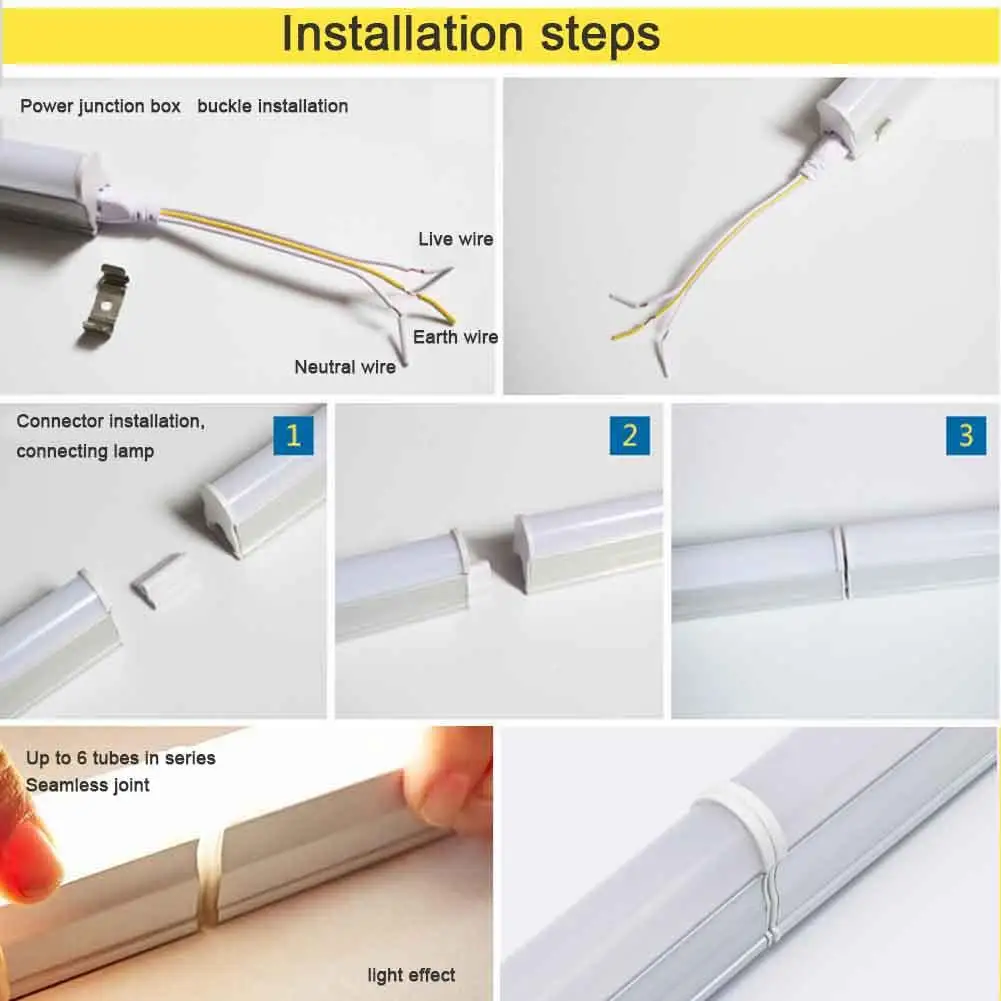 Installation steps

Power junction box buckle installation

Live wire

Earth wire

Neutral wire

Connector installation, connecting lamp

1

2

3

Up to 6 tubes in series
Seamless joint

light effect