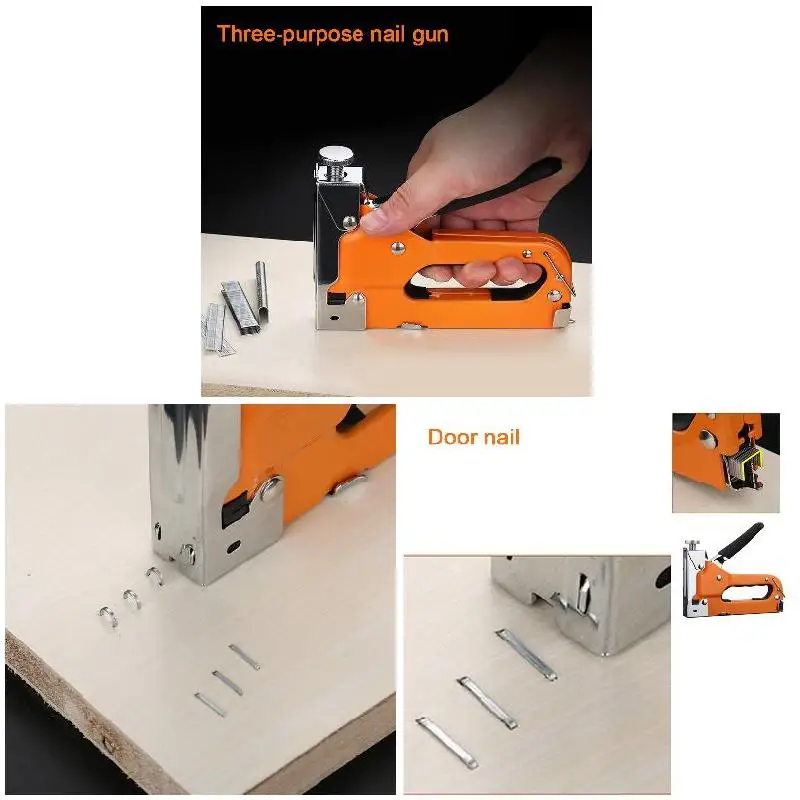 Three-purpose nail gun

Door nail