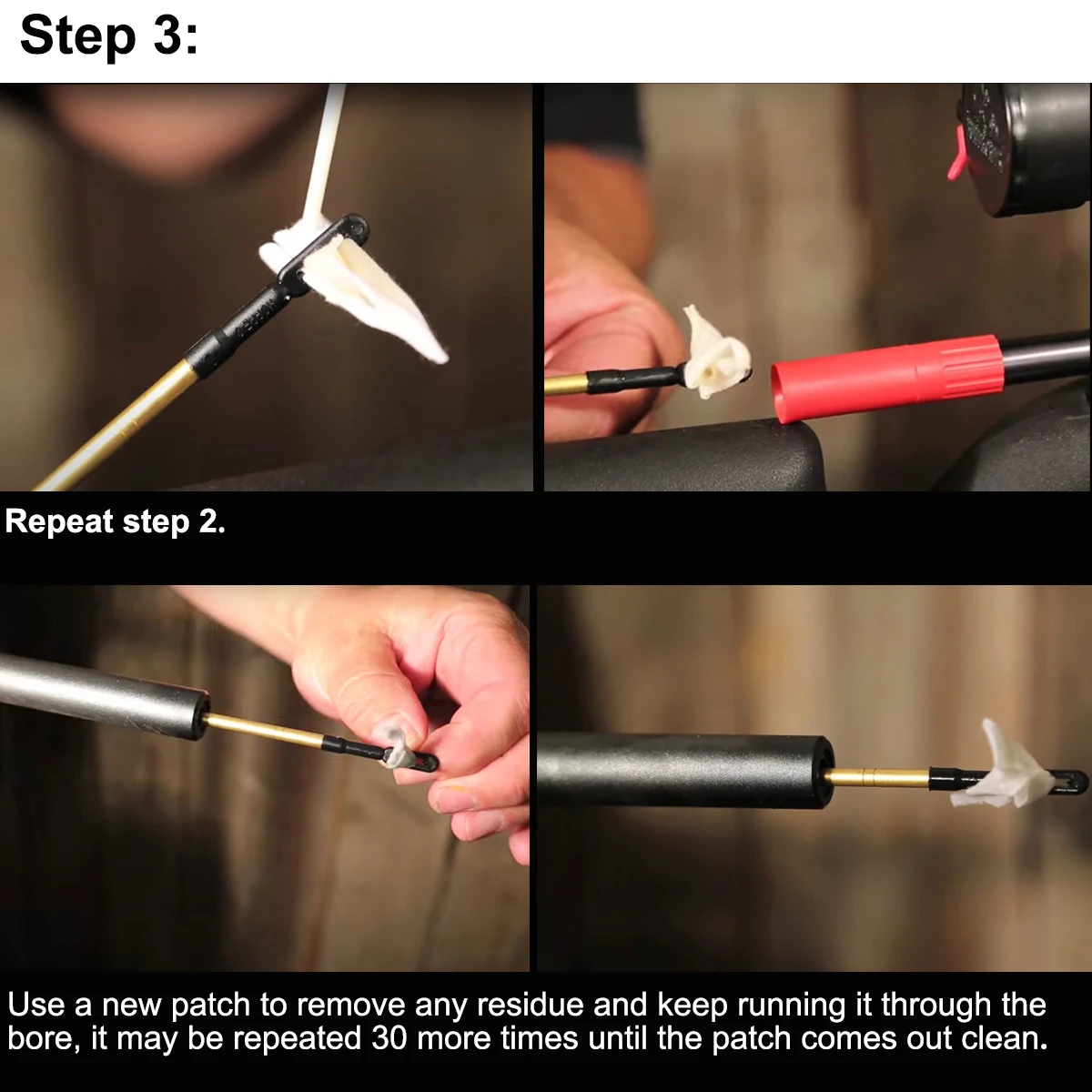 Step 3:

Repeat step 2.

Use a new patch to remove any residue and keep running it through the bore, it may be repeated 30 more times until the patch comes out clean.