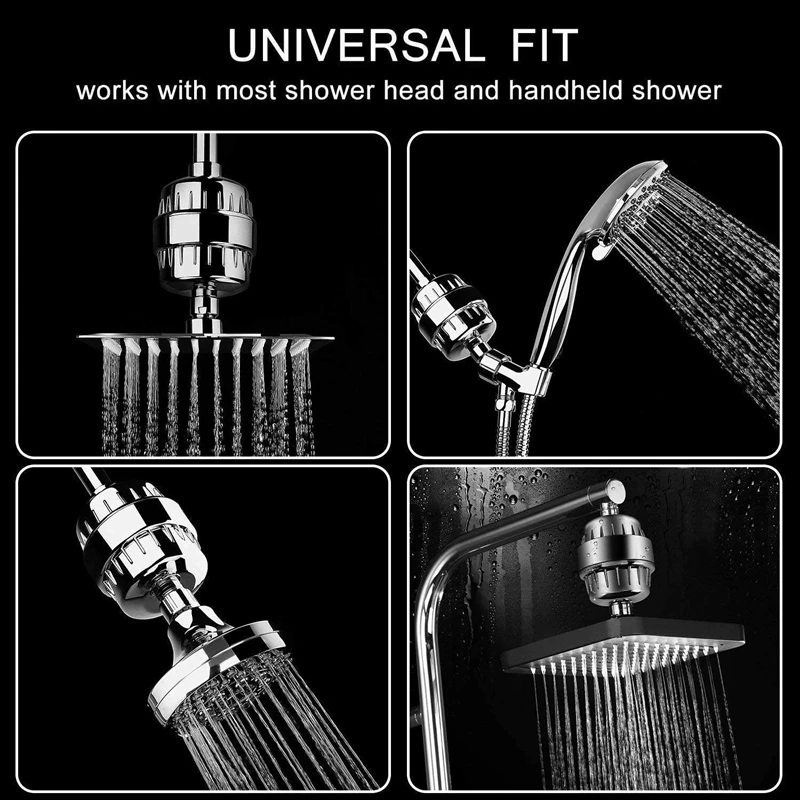 UNIVERSAL FIT

works with most shower head and handheld shower