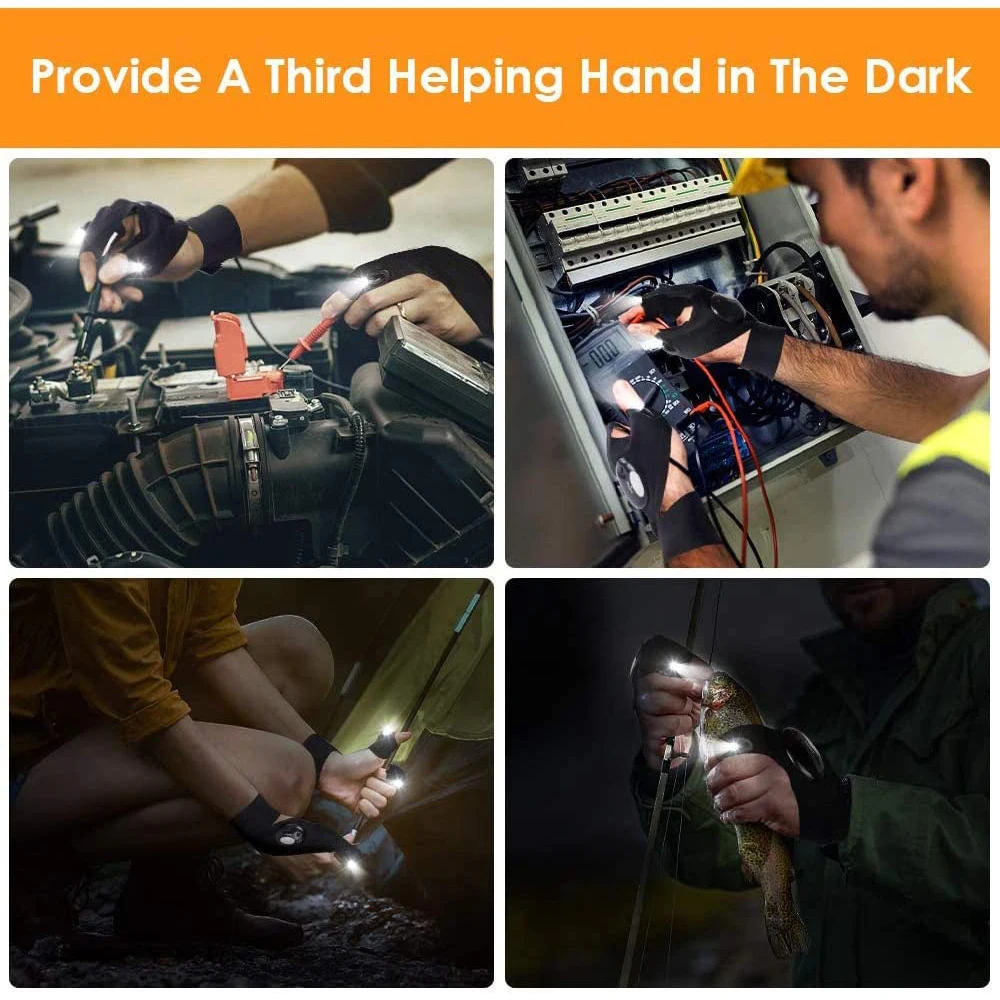 Provide A Third Helping Hand in The Dark