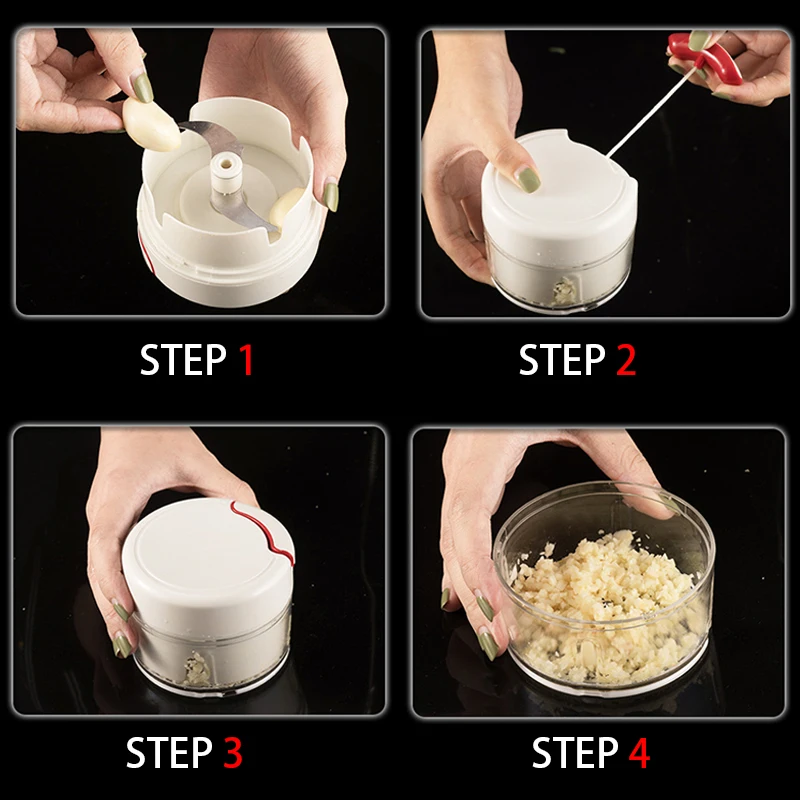 STEP 1

STEP 2

STEP 3

STEP 4