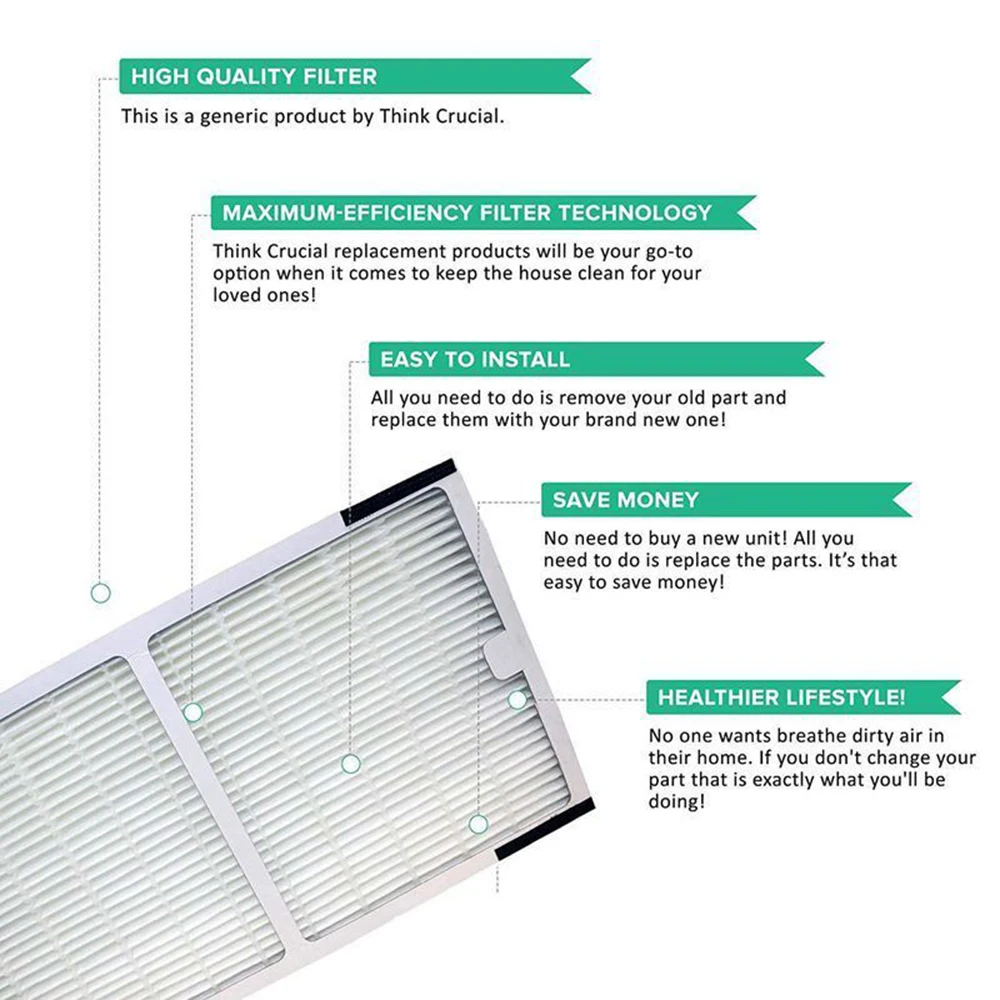 HIGH QUALITY FILTER

This is a generic product by Think Crucial.

MAXIMUM-EFFICIENCY FILTER TECHNOLOGY

Think Crucial replacement products will be your go-to option when it comes to keep the house clean for your loved ones!

EASY TO INSTALL

All you need to do is remove your old part and replace them with your brand new one!

SAVE MONEY

No need to buy a new unit! All you need to do is replace the parts. It's that easy to save money!

HEALTHIER LIFESTYLE!

No one wants breathe dirty air in their home. If you don't change your part that is exactly what you'll be doing!