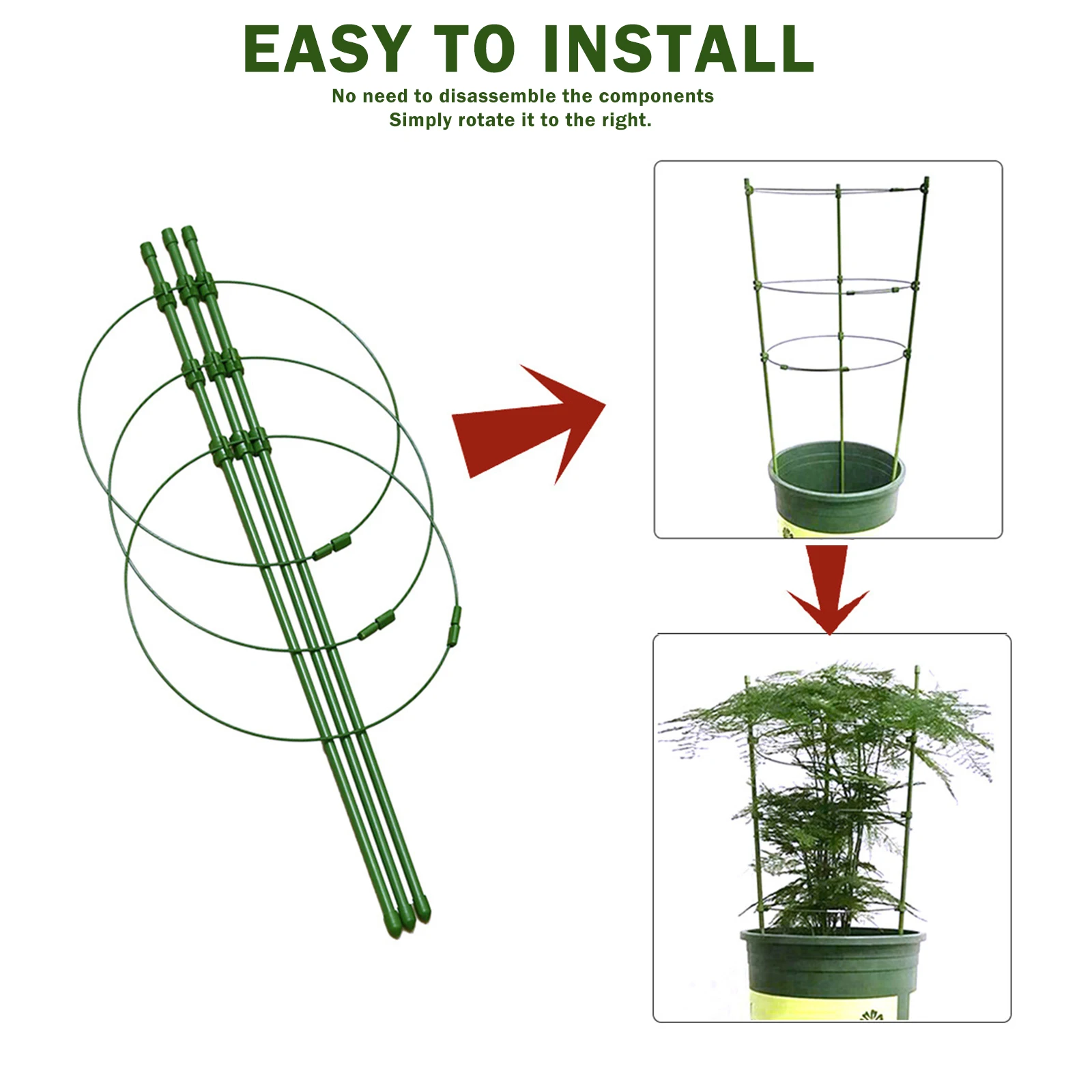 EASY TO INSTALL

No need to disassemble the components
Simply rotate it to the right.