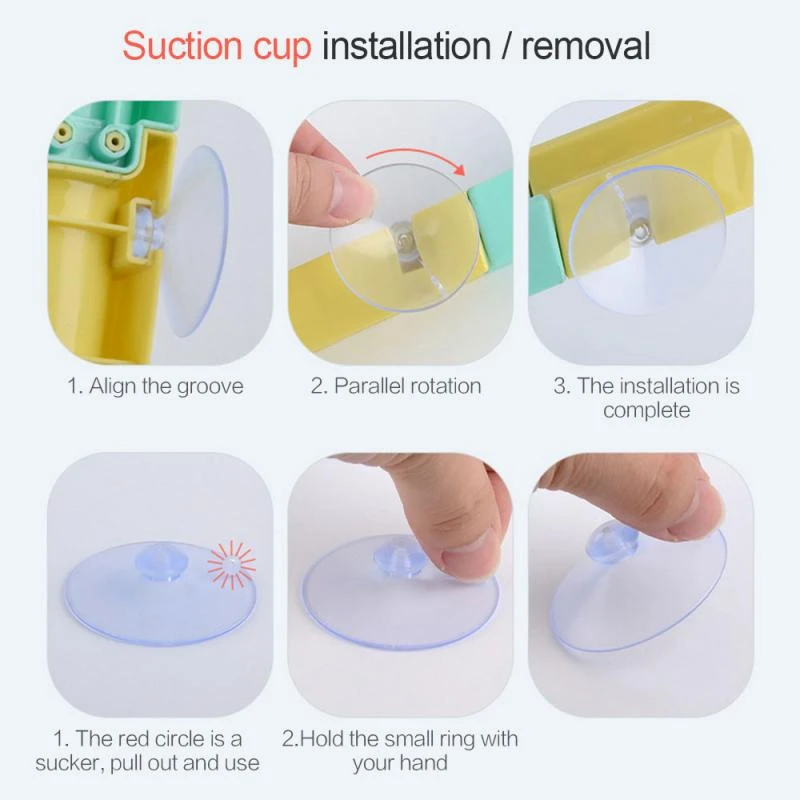 Suction cup installation / removal

1. Align the groove

2. Parallel rotation

3. The installation is complete

1. The red circle is a sucker, pull out and use

2.Hold the small ring with your hand