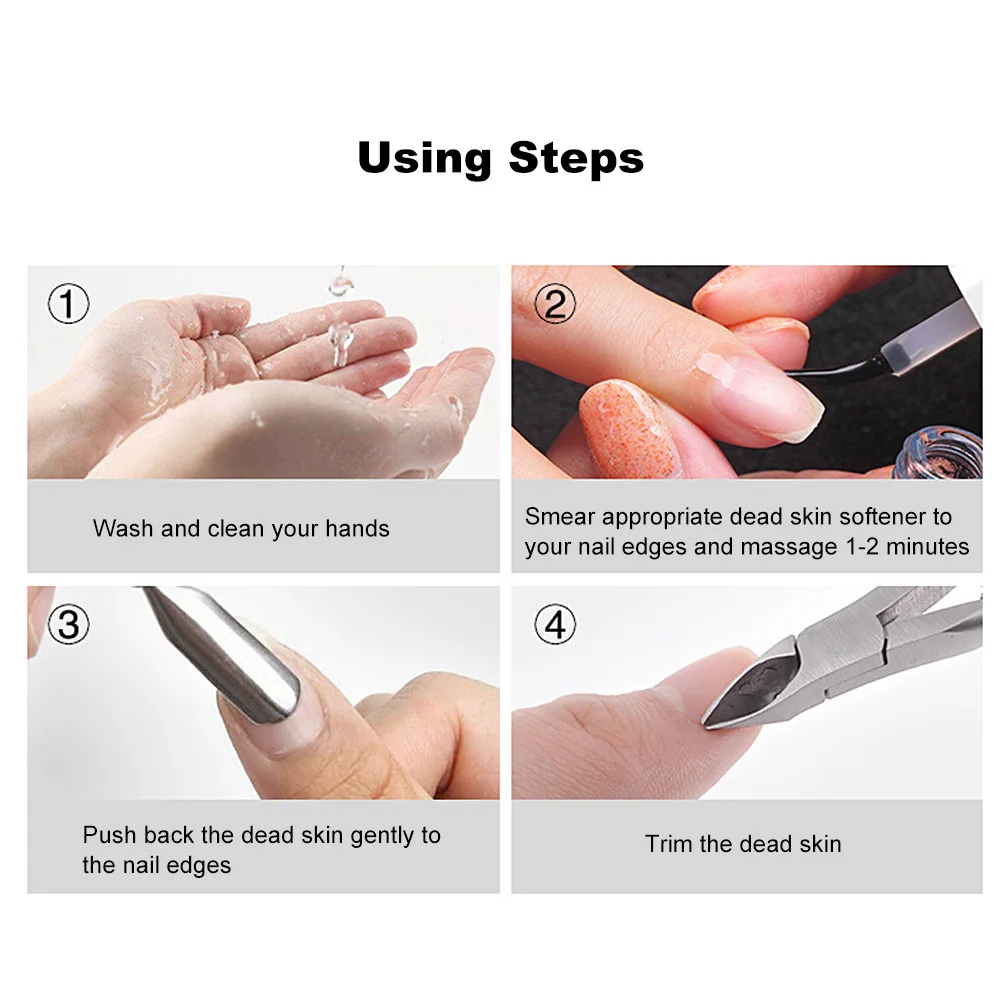 Using Steps

①

Wash and clean your hands

②

Smear appropriate dead skin softener to your nail edges and massage 1-2 minutes

③

Push back the dead skin gently to the nail edges

④

Trim the dead skin