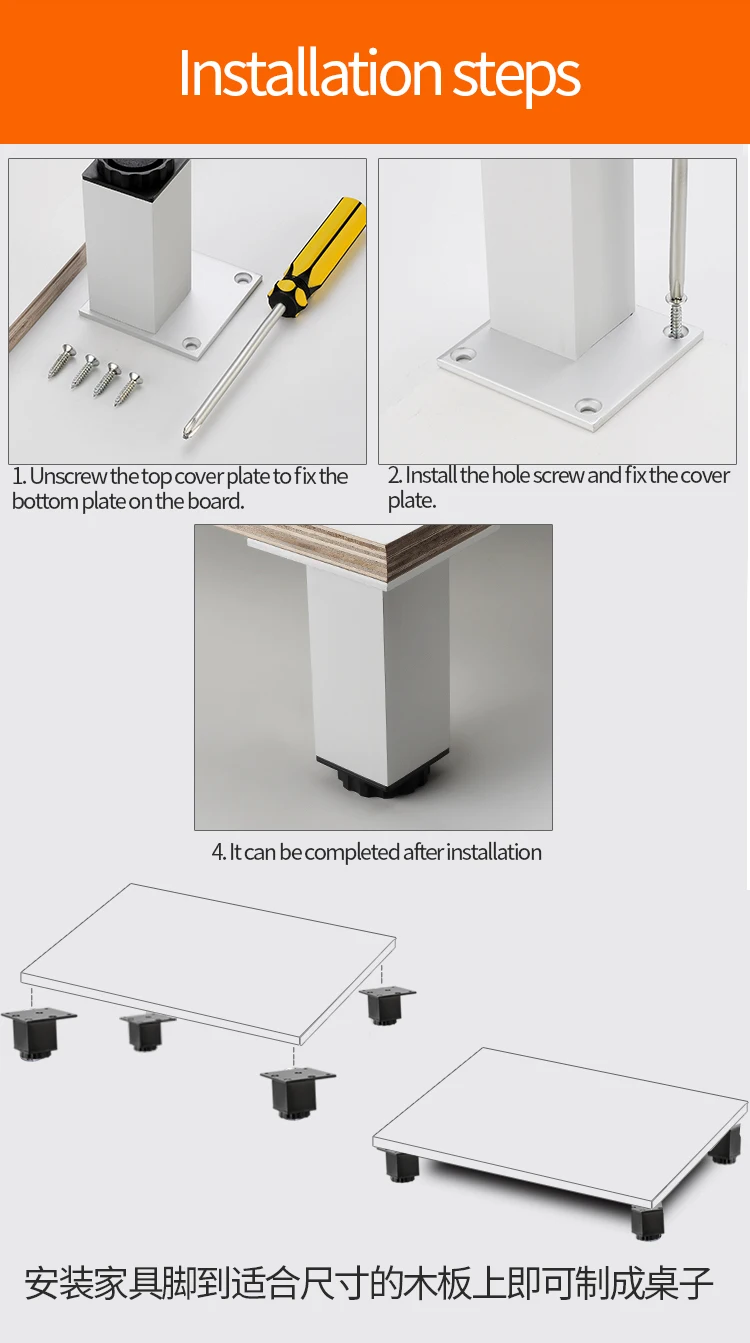 Installation steps

1. Unscrew the top cover plate to fix the bottom plate on the board.

2. Install the hole screw and fix the cover plate.

4. It can be completed after installation

安装家具脚到适合尺寸的木板上即可制成桌子