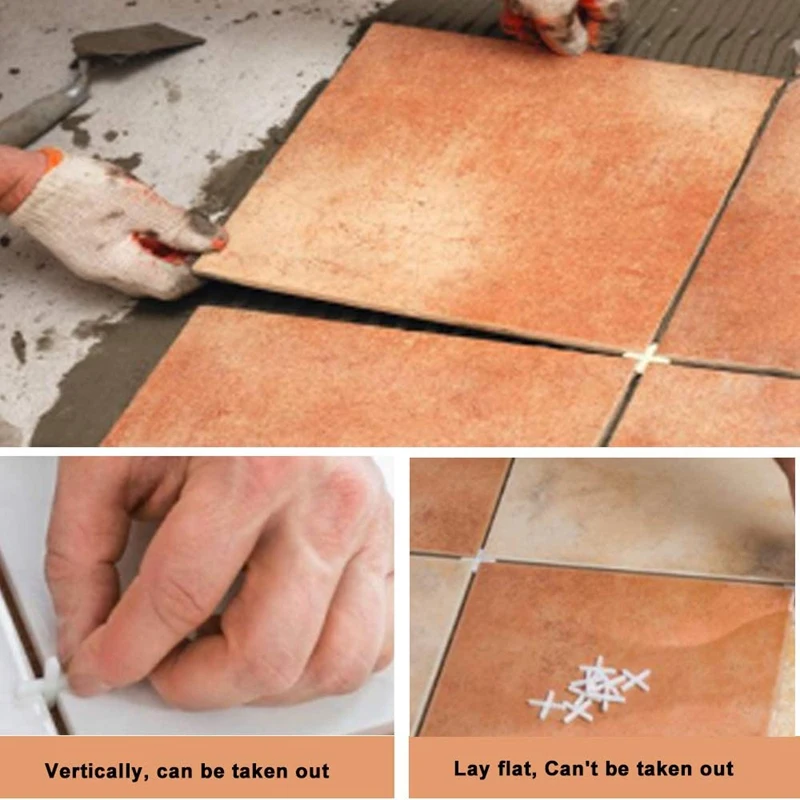 Vertically, can be taken out

Lay flat, Can't be taken out