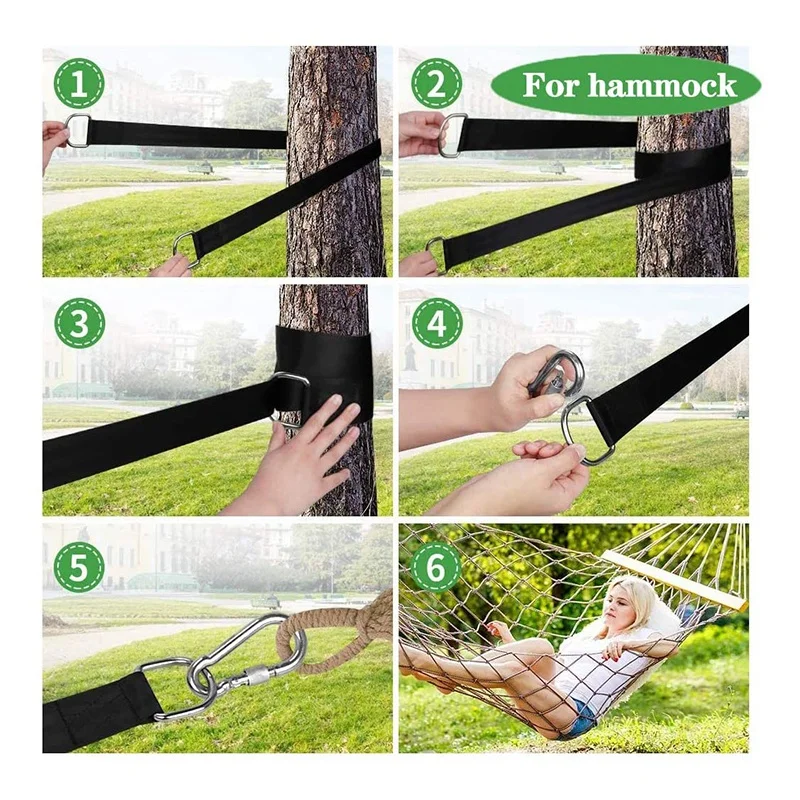 1

2

For hammock

3

4

5

6