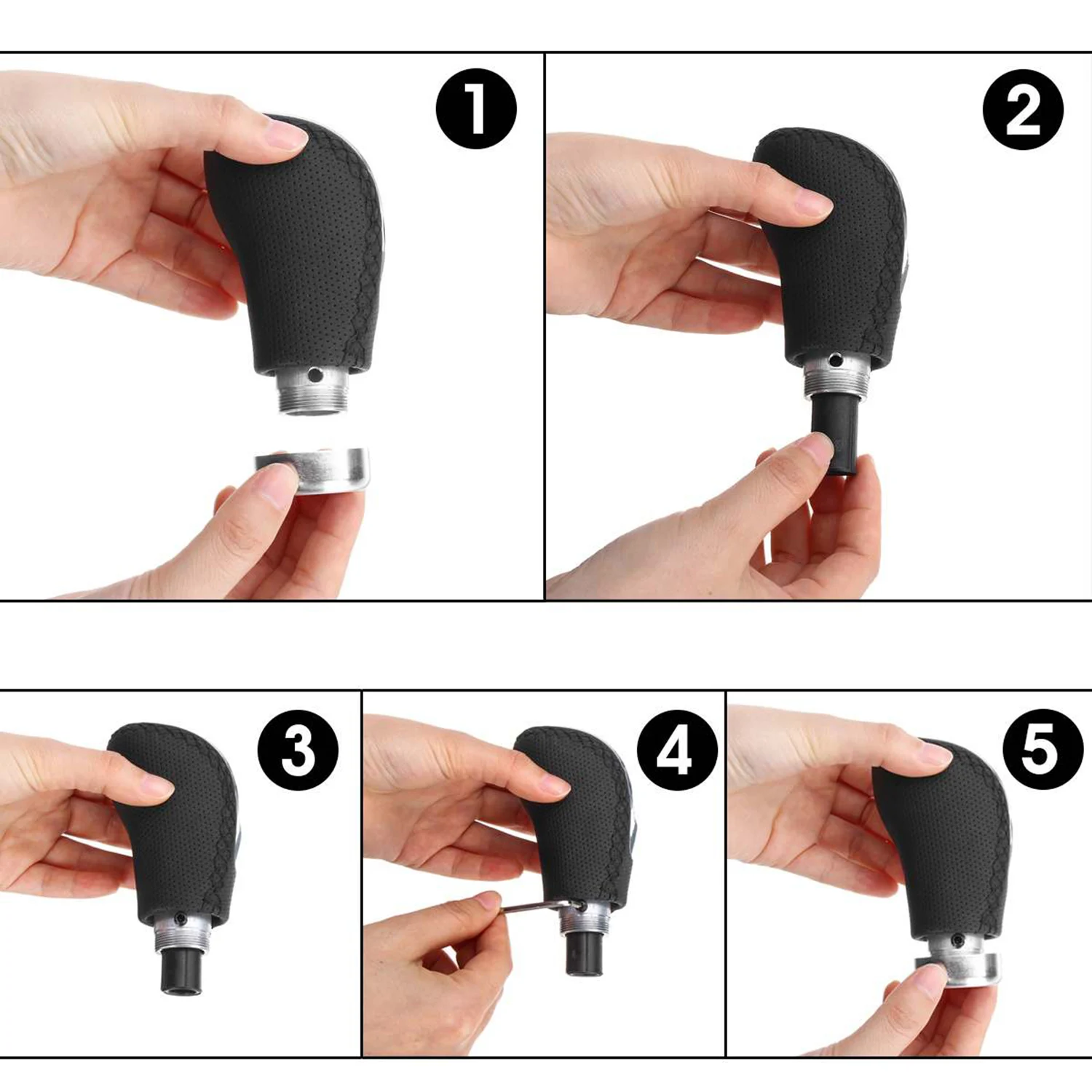 1

2

3

4

5