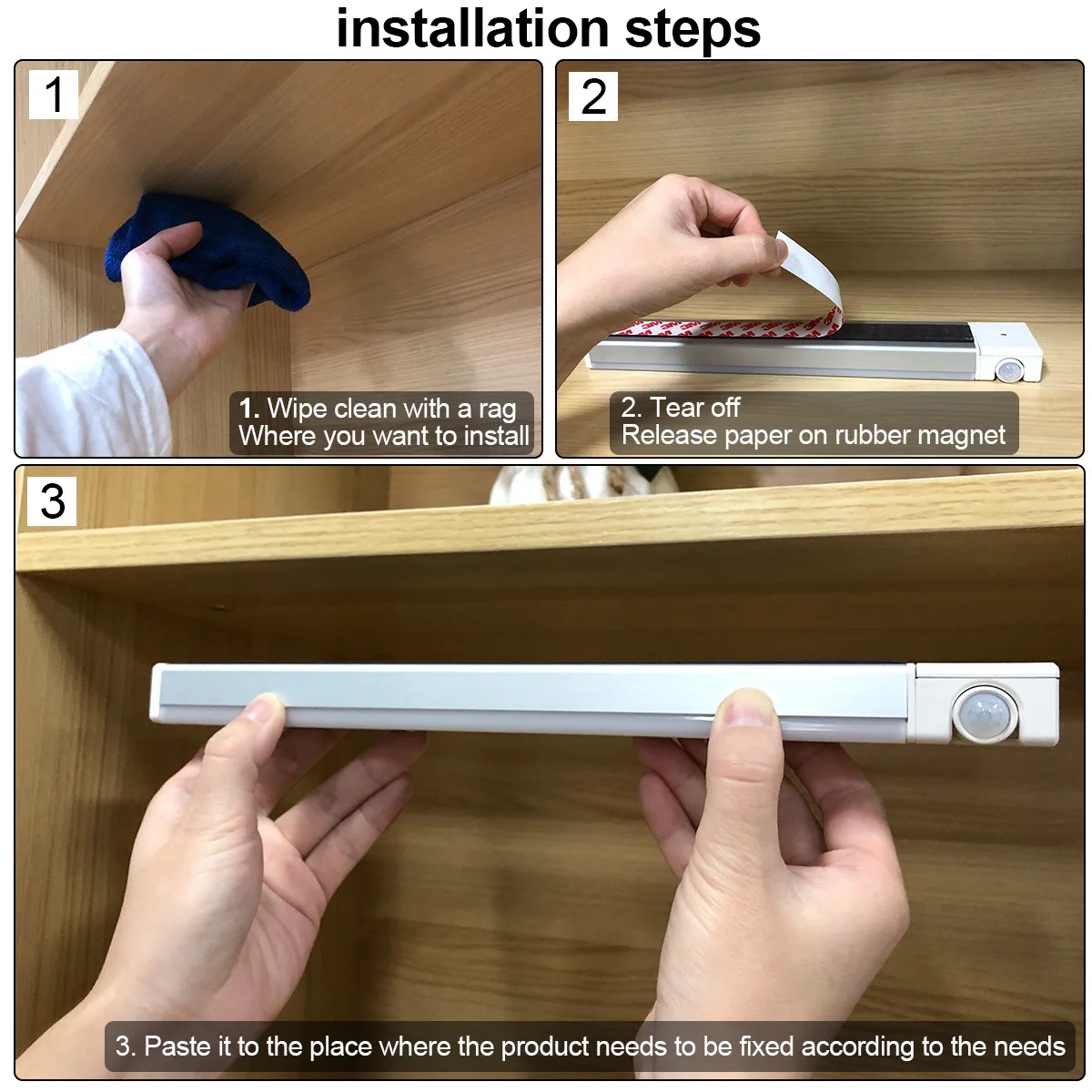 installation steps

1

1. Wipe clean with a rag
Where you want to install

2

2. Tear off
Release paper on rubber magnet

3

3. Paste it to the place where the product needs to be fixed according to the needs