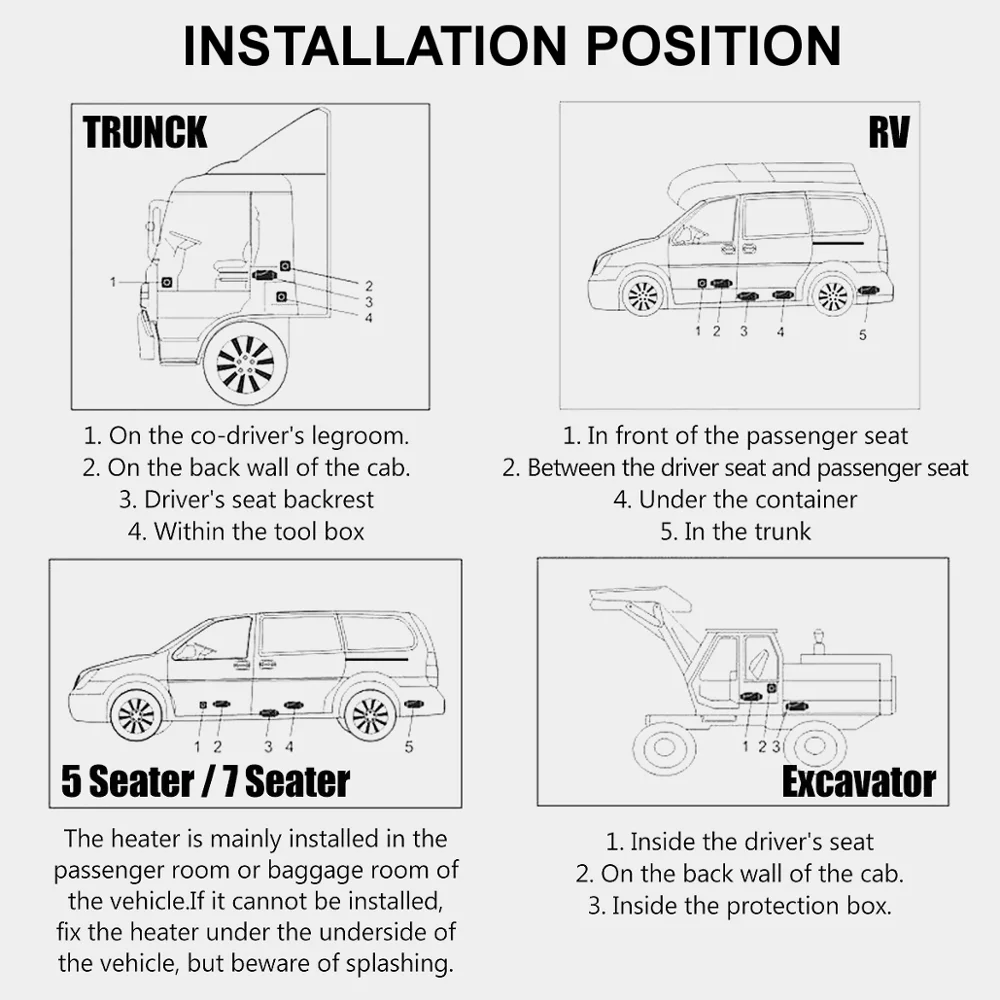 INSTALLATION POSITION

TRUNCK

1
2
3
4

1. On the co-driver's legroom.
2. On the back wall of the cab.
3. Driver's seat backrest
4. Within the tool box

RV

1 2 3 4 5

1. In front of the passenger seat
2. Between the driver seat and passenger seat
4. Under the container
5. In the trunk

1 2 3 4 5

5 Seater / 7 Seater

The heater is mainly installed in the passenger room or baggage room of the vehicle.If it cannot be installed, fix the heater under the underside of the vehicle, but beware of splashing.

1 2 3

Excavator

1. Inside the driver's seat
2. On the back wall of the cab.
3. Inside the protection box.