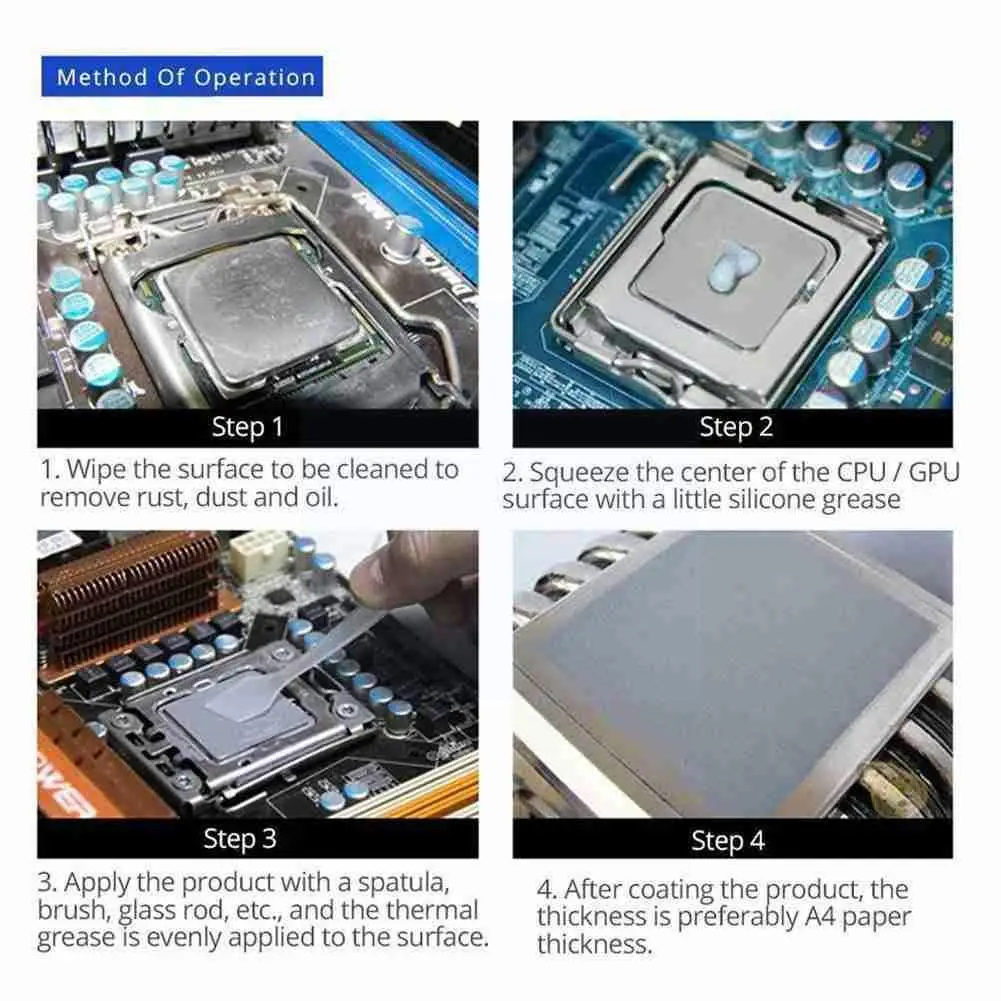 Method Of Operation

Step 1

1. Wipe the surface to be cleaned to remove rust, dust and oil.

Step 2

2. Squeeze the center of the CPU / GPU surface with a little silicone grease

Step 3

3. Apply the product with a spatula, brush, glass rod, etc., and the thermal grease is evenly applied to the surface.

Step 4

4. After coating the product, the thickness is preferably A4 paper thickness.