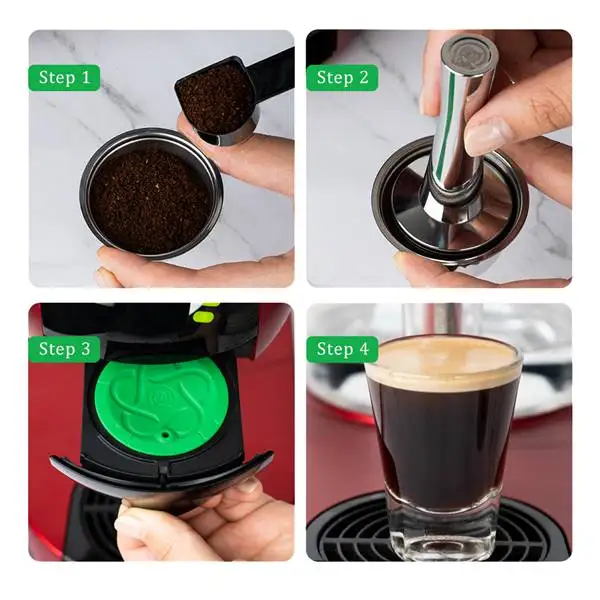 Step 1

Step 2

Step 3

Step 4