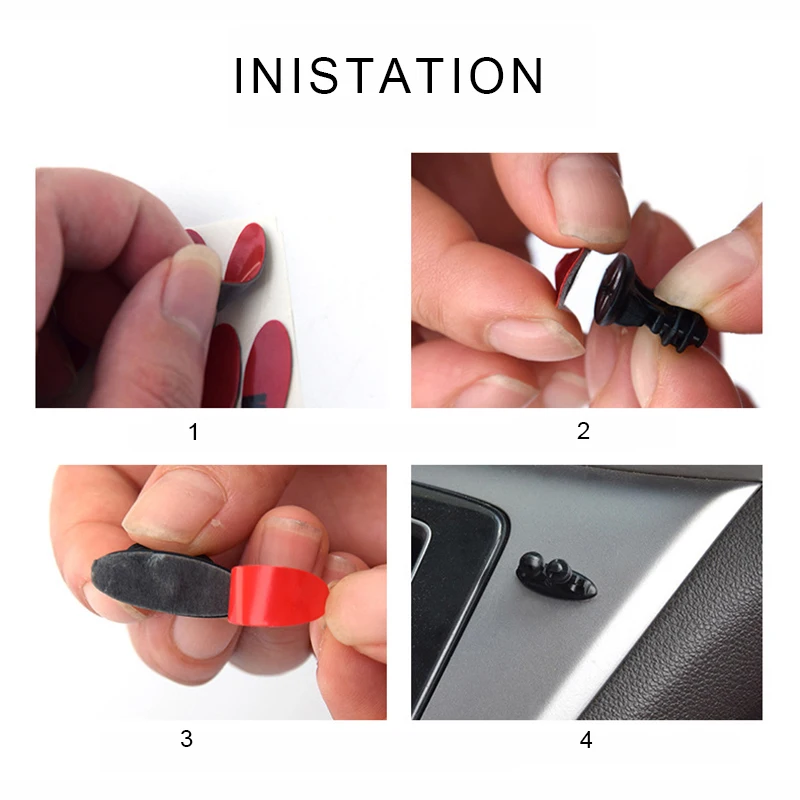 INISTATION

1

2

3

4