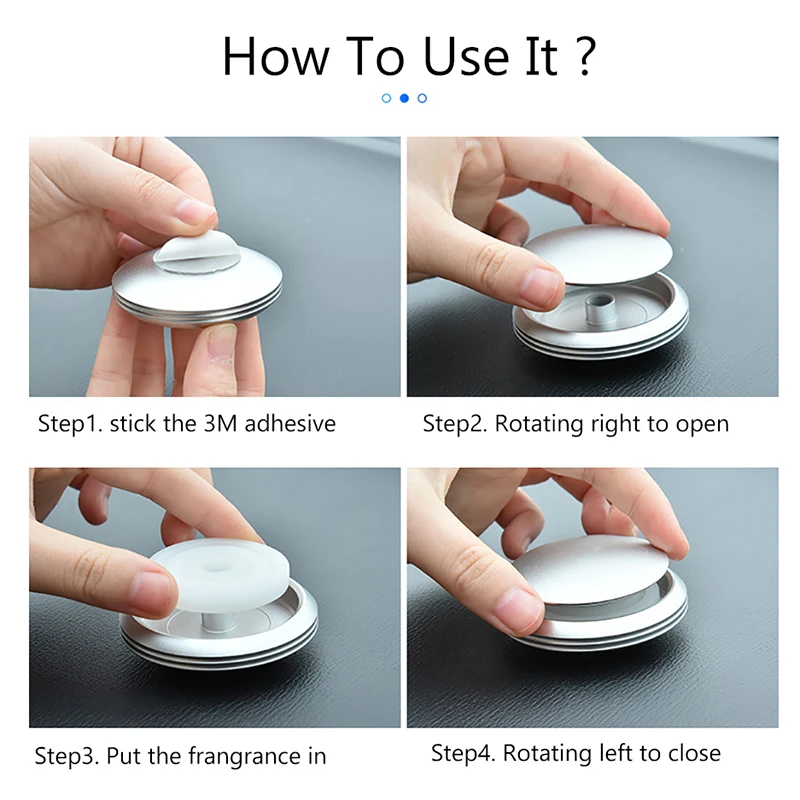 How To Use It ?

Step1. stick the 3M adhesive

Step2. Rotating right to open

Step3. Put the frangrance in

Step4. Rotating left to close