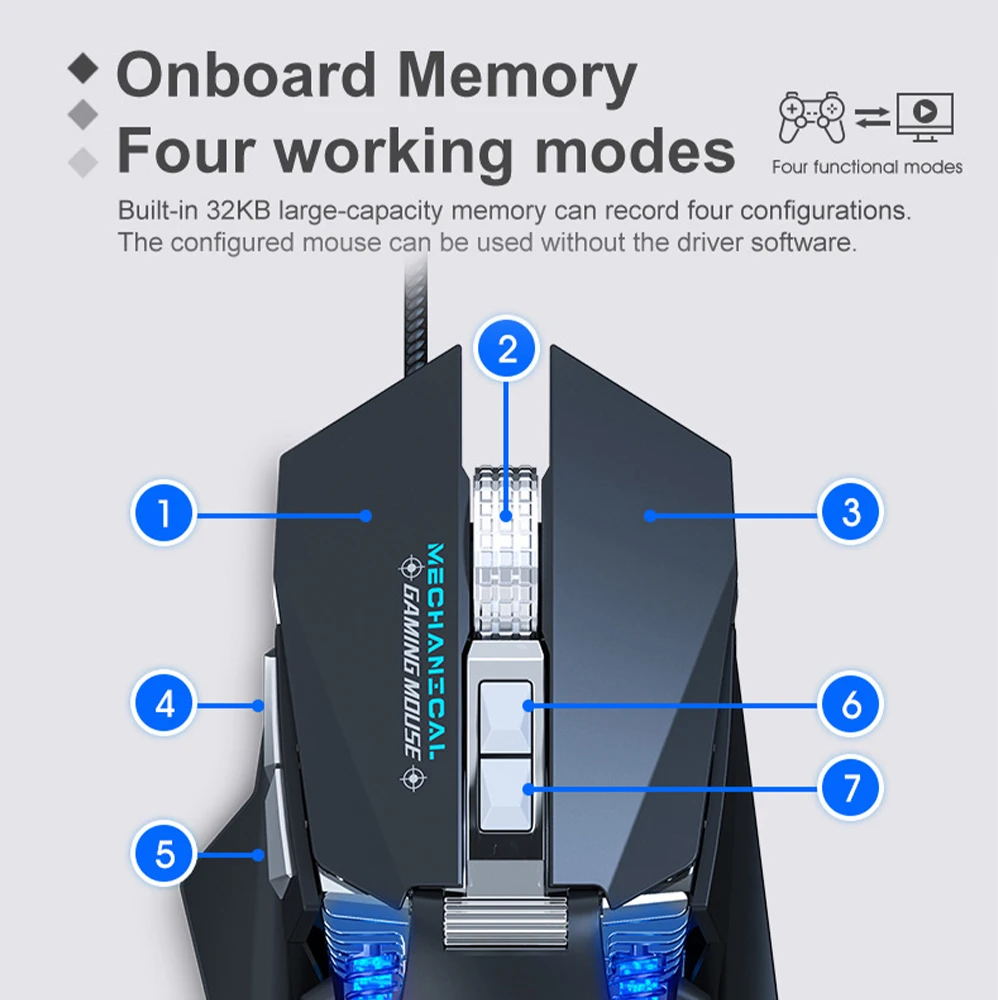 Onboard Memory
Four working modes

Four functional modes

Built-in 32KB large-capacity memory can record four configurations. The configured mouse can be used without the driver software.

2

1

3

MECHANICAL
GAMING MOUSE

4

6

7

5