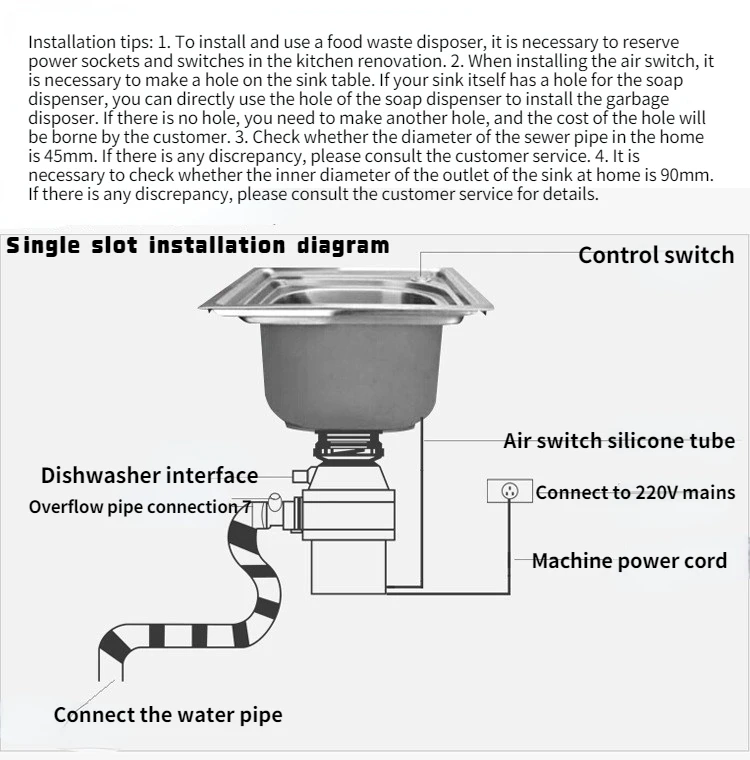 Installation tips: 1. To install and use a food waste disposer, it is necessary to reserve power sockets and switches in the kitchen renovation. 2. When installing the air switch, it is necessary to make a hole on the sink table. If your sink itself has a hole for the soap dispenser, you can directly use the hole of the soap dispenser to install the garbage disposer. If there is no hole, you need to make another hole, and the cost of the hole will be borne by the customer. 3. Check whether the diameter of the sewer pipe in the home is 45mm. If there is any discrepancy, please consult the customer service. 4. It is necessary to check whether the inner diameter of the outlet of the sink at home is 90mm. If there is any discrepancy, please consult the customer service for details.

Single slot installation diagram

Control switch

Air switch silicone tube

Dishwasher interface

Overflow pipe connection

Connect to 220V mains

Machine power cord

Connect the water pipe