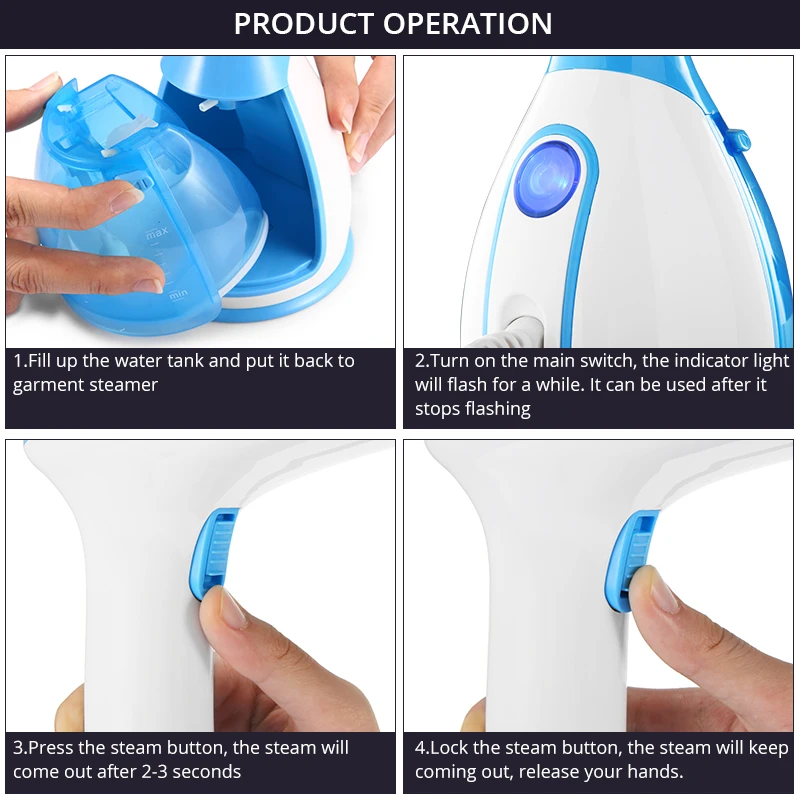 PRODUCT OPERATION

max

min

1.Fill up the water tank and put it back to garment steamer

2.Turn on the main switch, the indicator light will flash for a while. It can be used after it stops flashing

3.Press the steam button, the steam will come out after 2-3 seconds

4.Lock the steam button, the steam will keep coming out, release your hands.