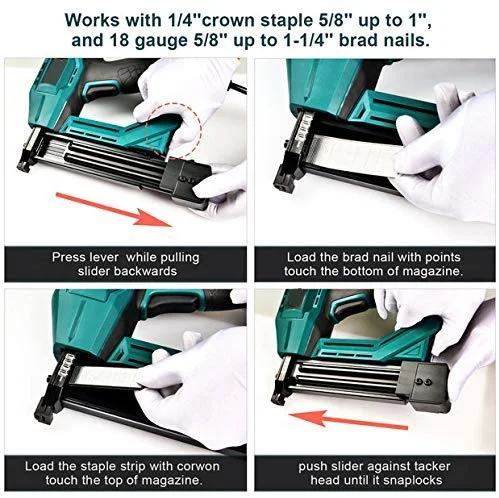 Works with 1/4"crown staple 5/8" up to 1", and 18 gauge 5/8" up to 1-1/4" brad nails.

Press lever while pulling slider backwards

Load the brad nail with points touch the bottom of magazine.

Load the staple strip with corwon touch the top of magazine.

push slider against tacker head until it snaplocks