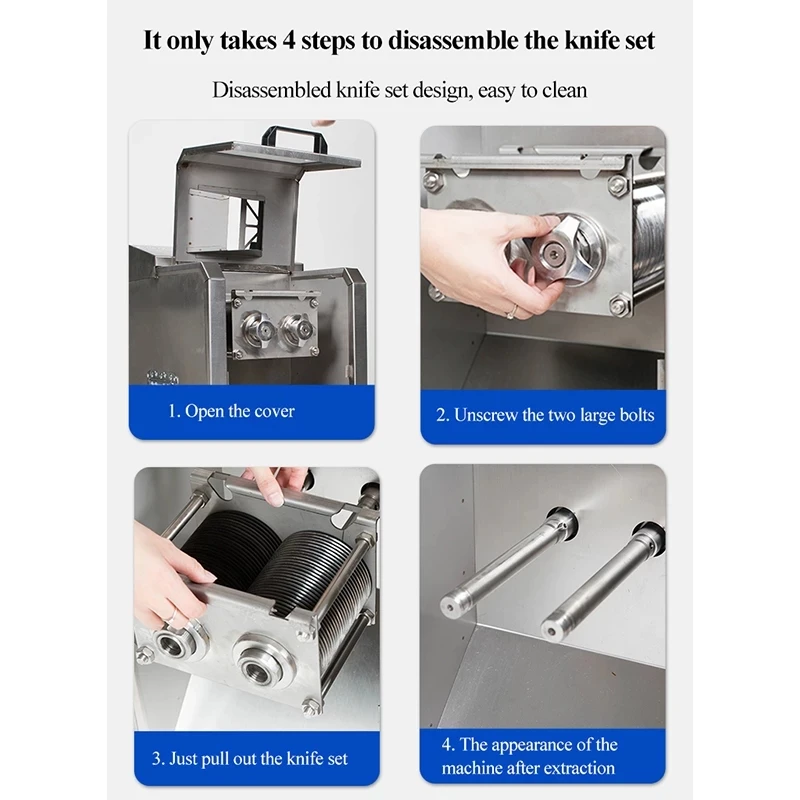 It only takes 4 steps to disassemble the knife set

Disassembled knife set design, easy to clean

1. Open the cover

2. Unscrew the two large bolts

3. Just pull out the knife set

4. The appearance of the machine after extraction