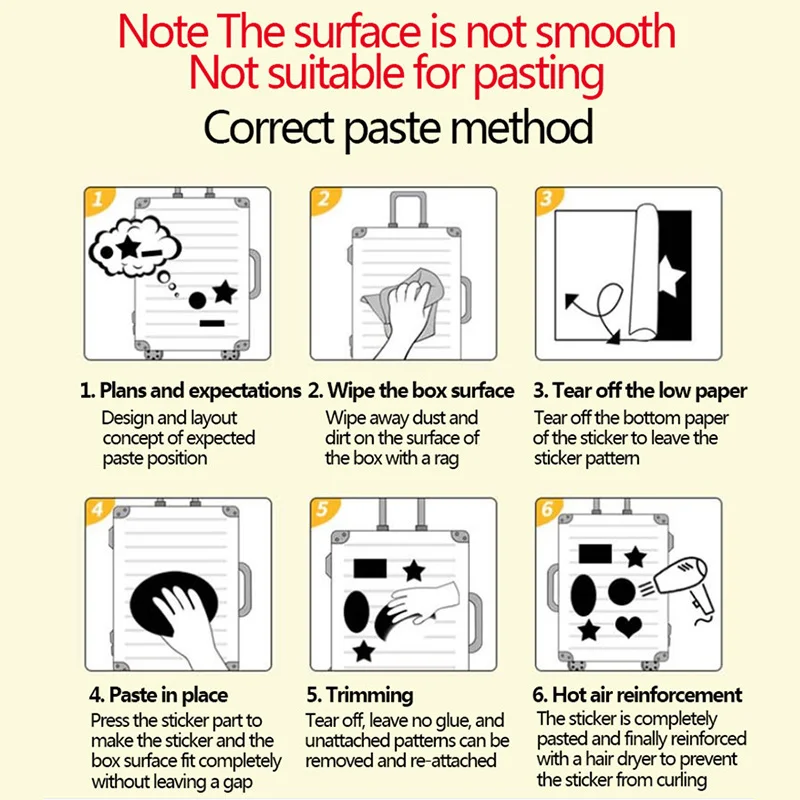 Note The surface is not smooth
Not suitable for pasting

Correct paste method

1

2

3

1. Plans and expectations
Design and layout concept of expected paste position

2. Wipe the box surface
Wipe away dust and dirt on the surface of the box with a rag

3. Tear off the low paper
Tear off the bottom paper of the sticker to leave the sticker pattern

4

5

6

4. Paste in place
Press the sticker part to make the sticker and the box surface fit completely without leaving a gap

5. Trimming
Tear off, leave no glue, and unattached patterns can be removed and re-attached

6. Hot air reinforcement
The sticker is completely pasted and finally reinforced with a hair dryer to prevent the sticker from curling