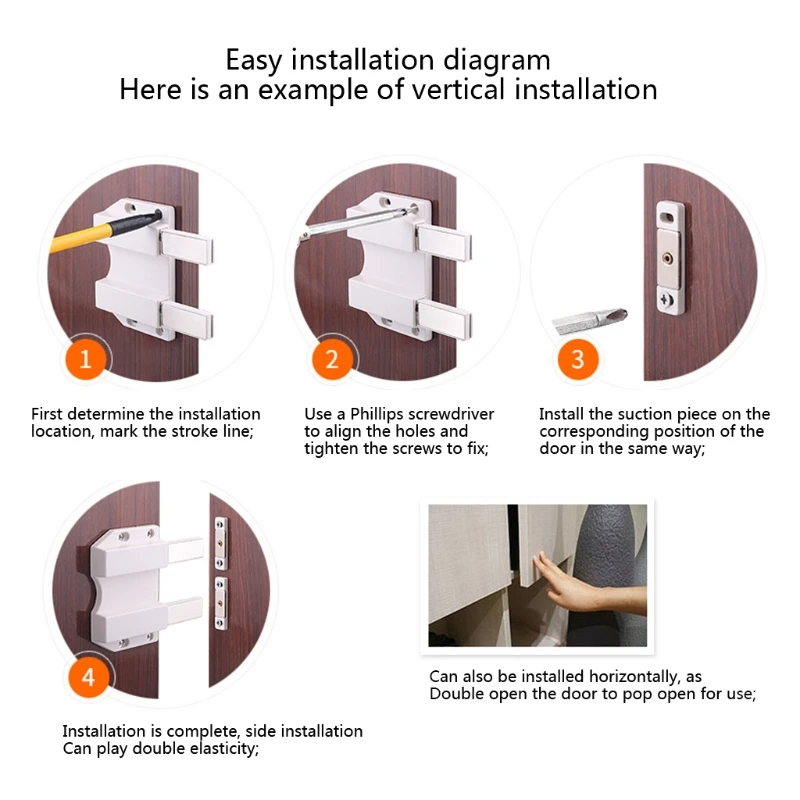 Easy installation diagram
Here is an example of vertical installation

1

First determine the installation location, mark the stroke line;

2

Use a Phillips screwdriver to align the holes and tighten the screws to fix;

3

Install the suction piece on the corresponding position of the door in the same way;

4

Installation is complete, side installation
Can play double elasticity;

Can also be installed horizontally, as
Double open the door to pop open for use;