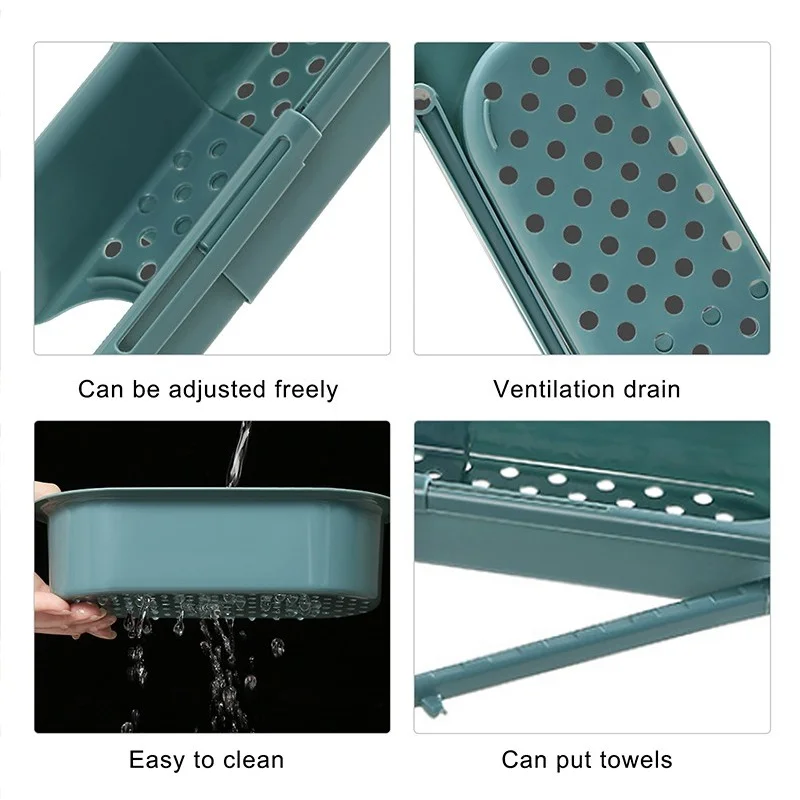 Can be adjusted freely

Ventilation drain

Easy to clean

Can put towels