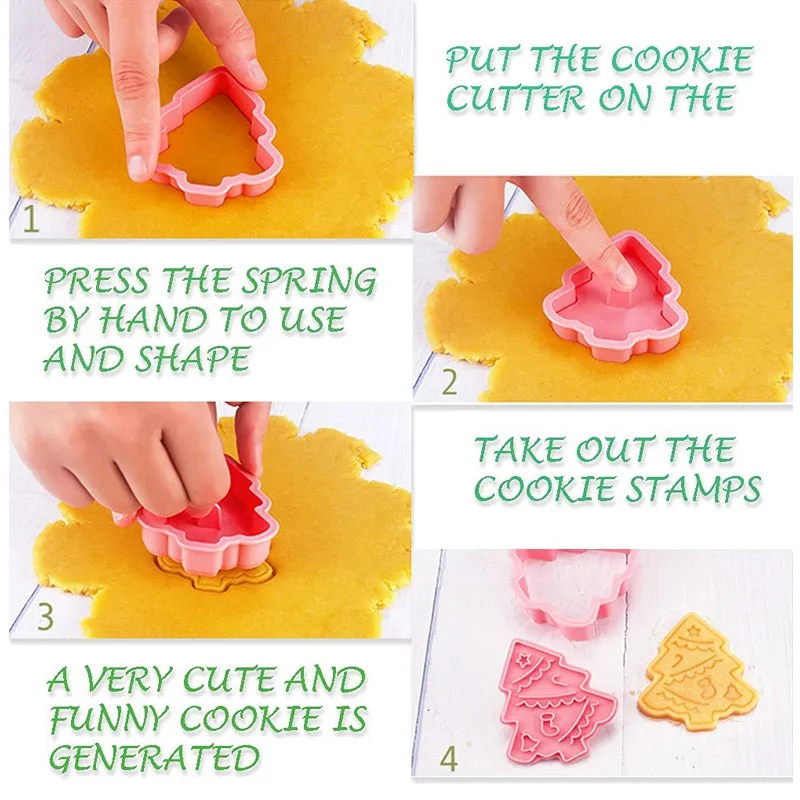 1

PUT THE COOKIE CUTTER ON THE

PRESS THE SPRING BY HAND TO USE AND SHAPE

2

3

TAKE OUT THE COOKIE STAMPS

A VERY CUTE AND FUNNY COOKIE IS GENERATED

4