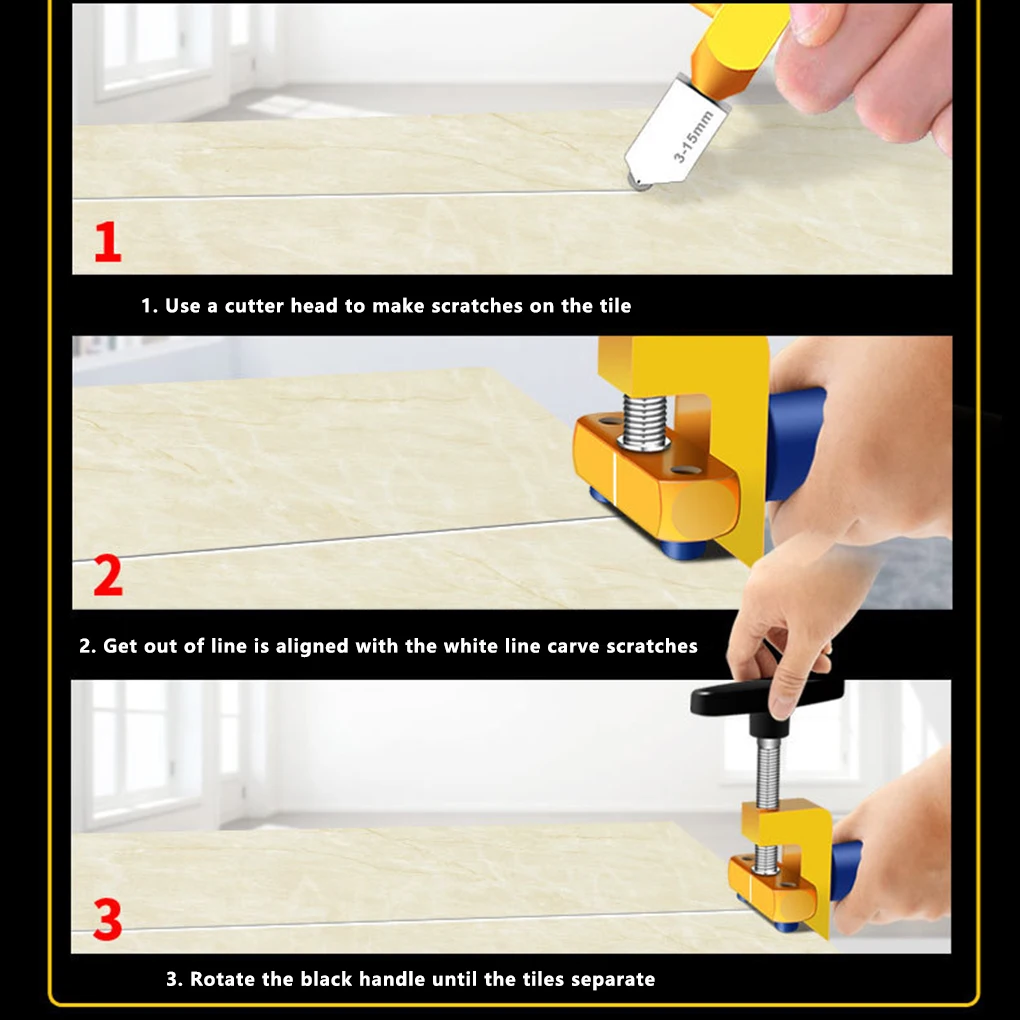 3-15mm

1

1. Use a cutter head to make scratches on the tile

2

2. Get out of line is aligned with the white line carve scratches

3

3. Rotate the black handle until the tiles separate