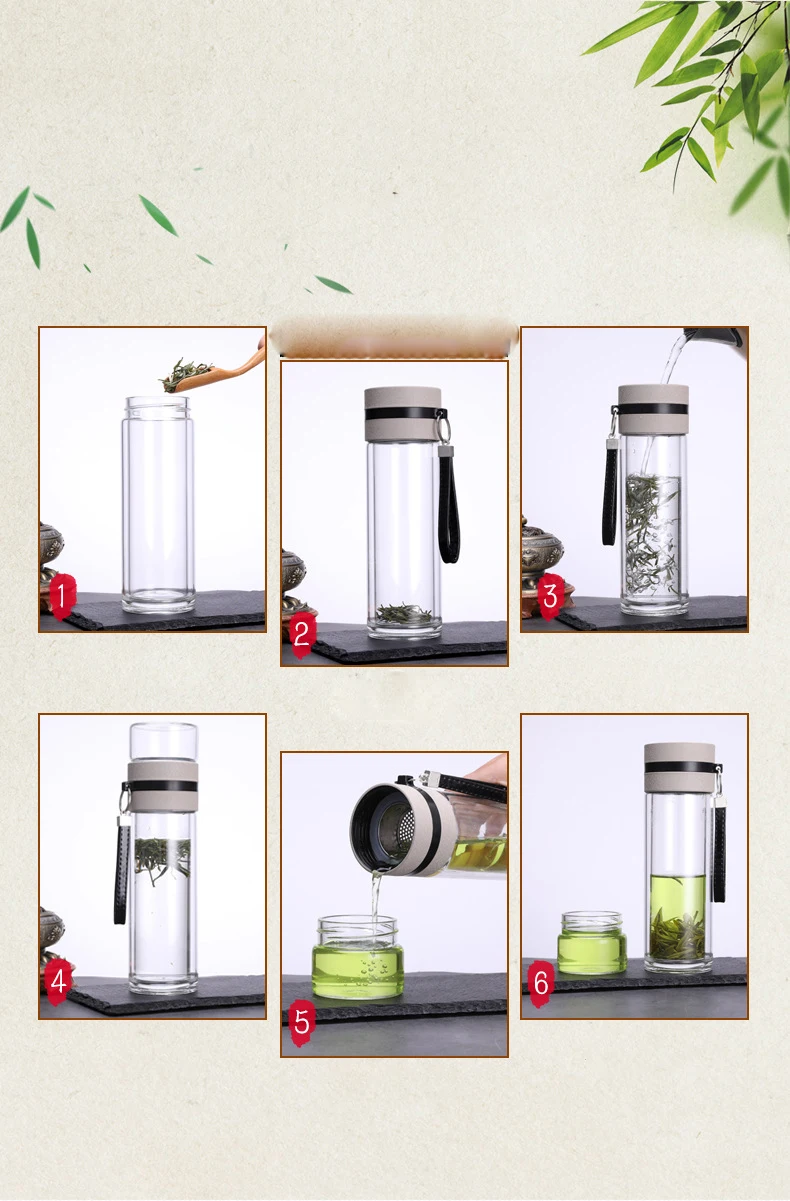 1

2

3

4

5

6